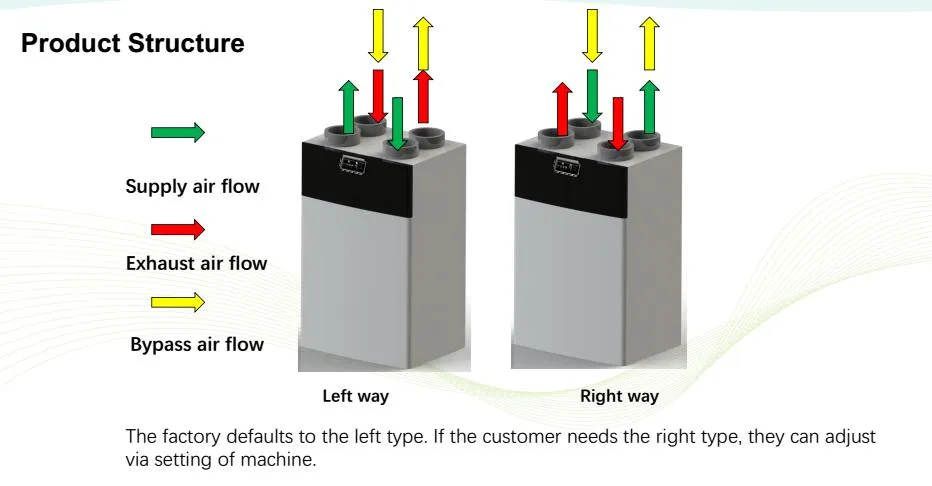 Product Structure

Supply air flow

Exhaust air flow

Bypass air flow

Left way

Right way

The factory defaults to the left type. If the customer needs the right type, they can adjust via setting of machine.