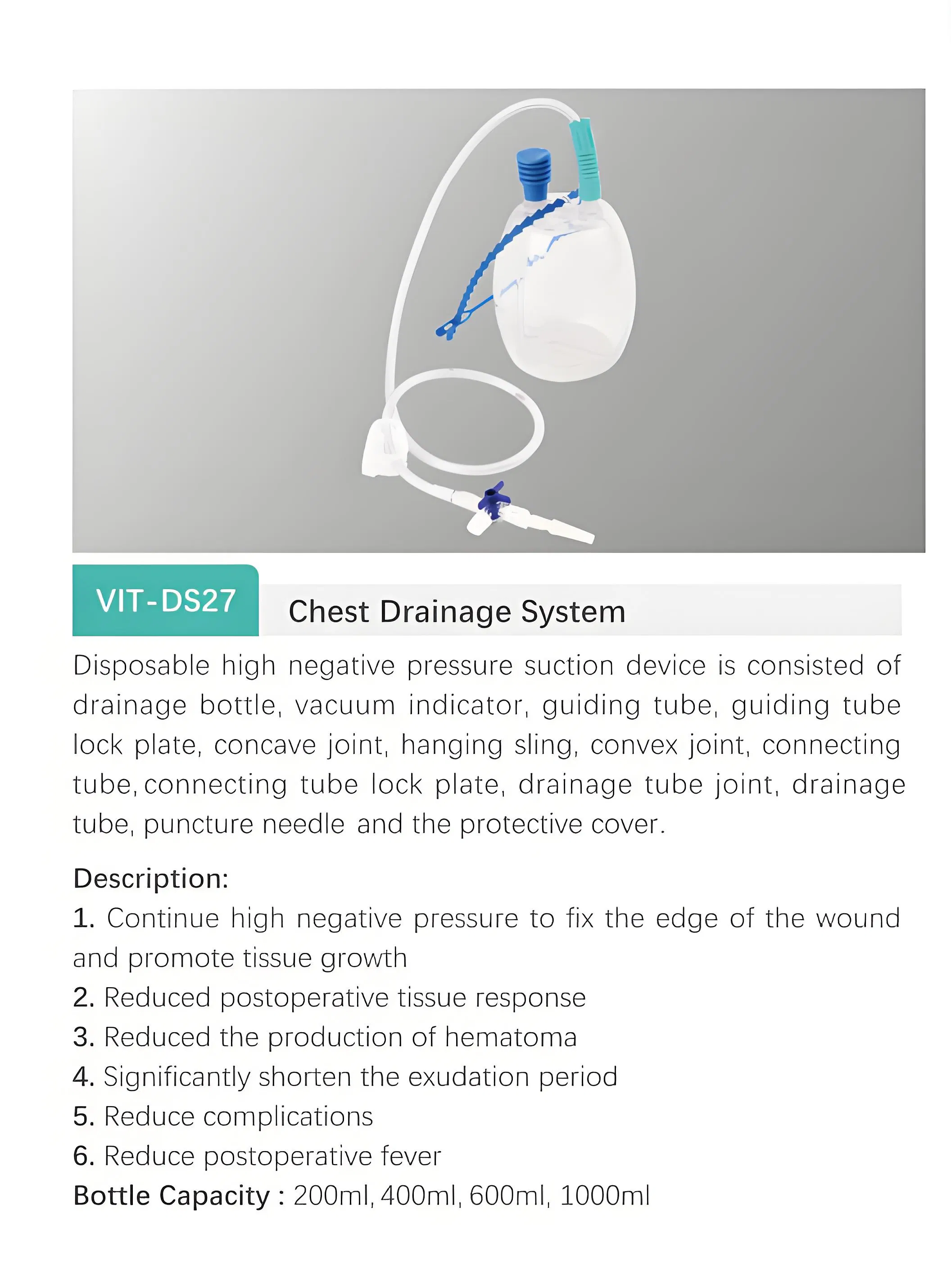 VIT-DS27

Chest Drainage System

Disposable high negative pressure suction device is consisted of drainage bottle, vacuum indicator, guiding tube, guiding tube lock plate, concave joint, hanging sling, convex joint, connecting tube, connecting tube lock plate, drainage tube joint, drainage tube, puncture needle and the protective cover.

Description:
1. Continue high negative pressure to fix the edge of the wound and promote tissue growth
2. Reduced postoperative tissue response
3. Reduced the production of hematoma
4. Significantly shorten the exudation period
5. Reduce complications
6. Reduce postoperative fever
Bottle Capacity : 200ml, 400ml, 600ml, 1000ml