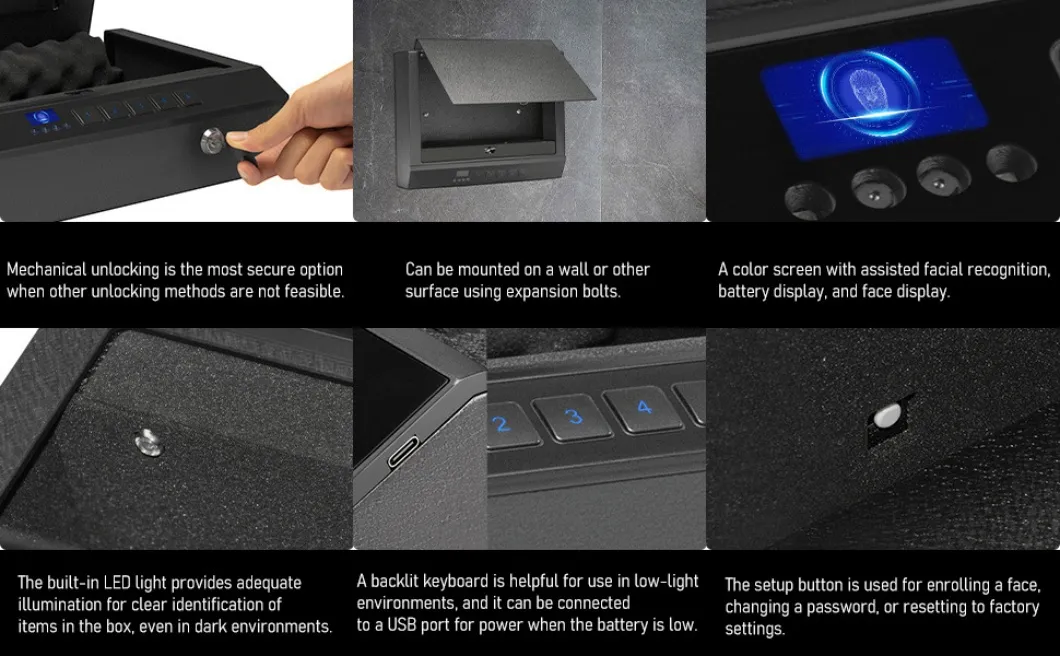 Mechanical unlocking is the most secure option when other unlocking methods are not feasible.

Can be mounted on a wall or other surface using expansion bolts.

A color screen with assisted facial recognition, battery display, and face display.

2 3 4

The built-in LED light provides adequate illumination for clear identification of items in the box, even in dark environments.

A backlit keyboard is helpful for use in low-light environments, and it can be connected to a USB port for power when the battery is low.

The setup button is used for enrolling a face, changing a password, or resetting to factory settings.