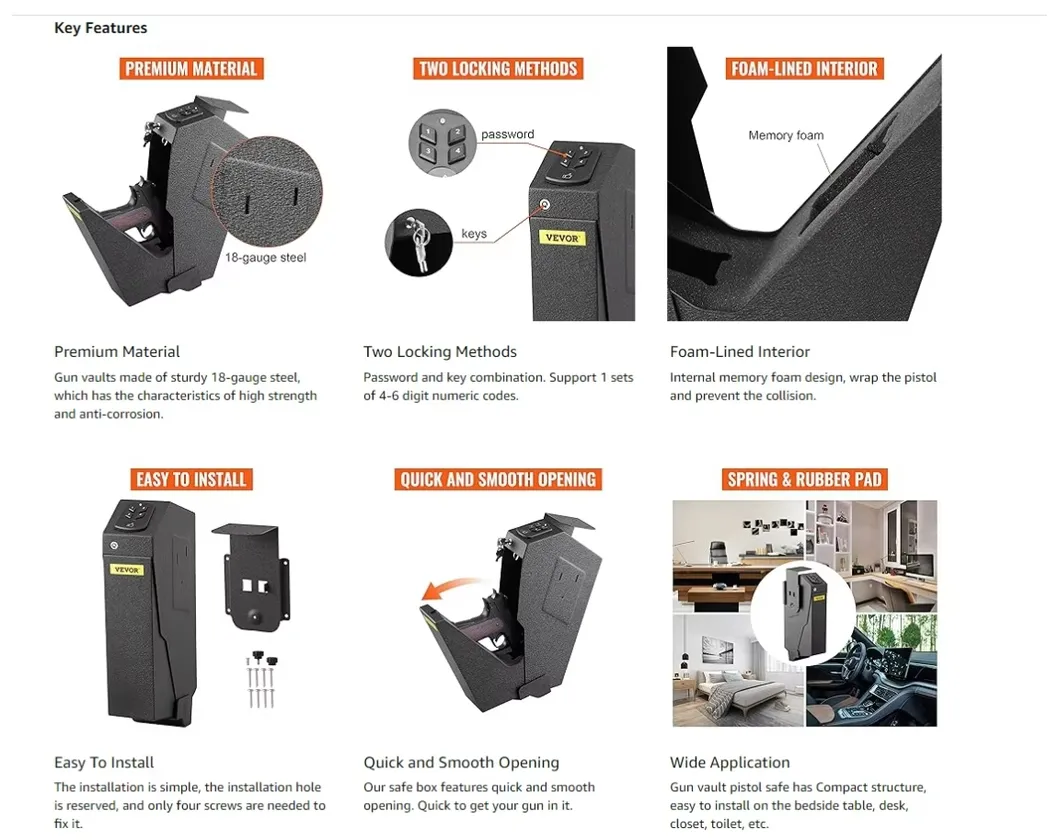 Key Features

PREMIUM MATERIAL

18-gauge steel

Premium Material

Gun vaults made of sturdy 18-gauge steel, which has the characteristics of high strength and anti-corrosion.

TWO LOCKING METHODS

password

keys

VEVOR

Two Locking Methods

Password and key combination. Support 1 sets of 4-6 digit numeric codes.

FOAM-LINED INTERIOR

Memory foam

Foam-Lined Interior

Internal memory foam design, wrap the pistol and prevent the collision.

EASY TO INSTALL

VEVOR

Easy To Install

The installation is simple, the installation hole is reserved, and only four screws are needed to fix it.

QUICK AND SMOOTH OPENING

Quick and Smooth Opening

Our safe box features quick and smooth opening. Quick to get your gun in it.

SPRING & RUBBER PAD

Wide Application

Gun vault pistol safe has Compact structure, easy to install on the bedside table, desk, closet, toilet, etc.