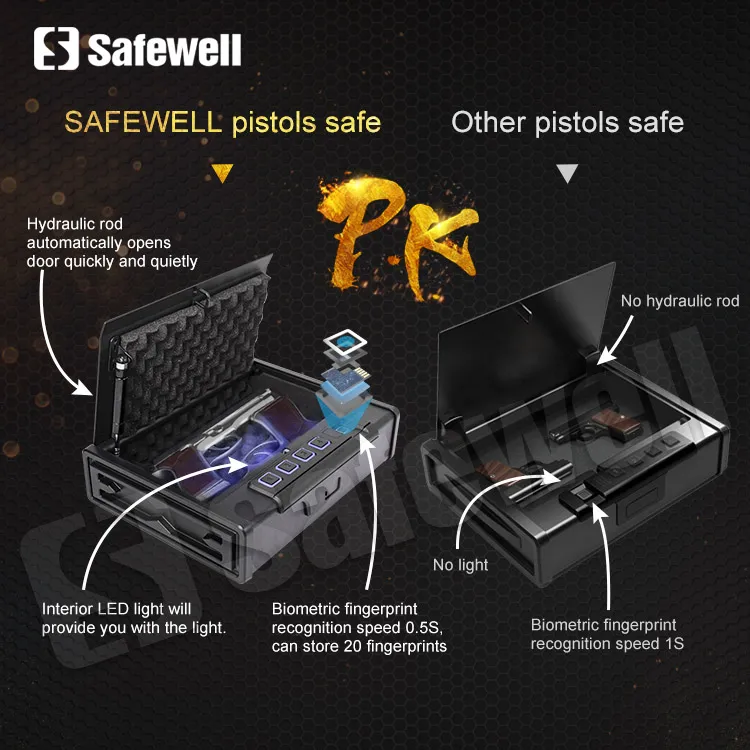 Safewell

SAFEWELL pistols safe

Other pistols safe

P.K

Hydraulic rod automatically opens door quickly and quietly

No hydraulic rod

No light

Interior LED light will provide you with the light.

Biometric fingerprint recognition speed 0.5S, can store 20 fingerprints

Biometric fingerprint recognition speed 1S

Safewell