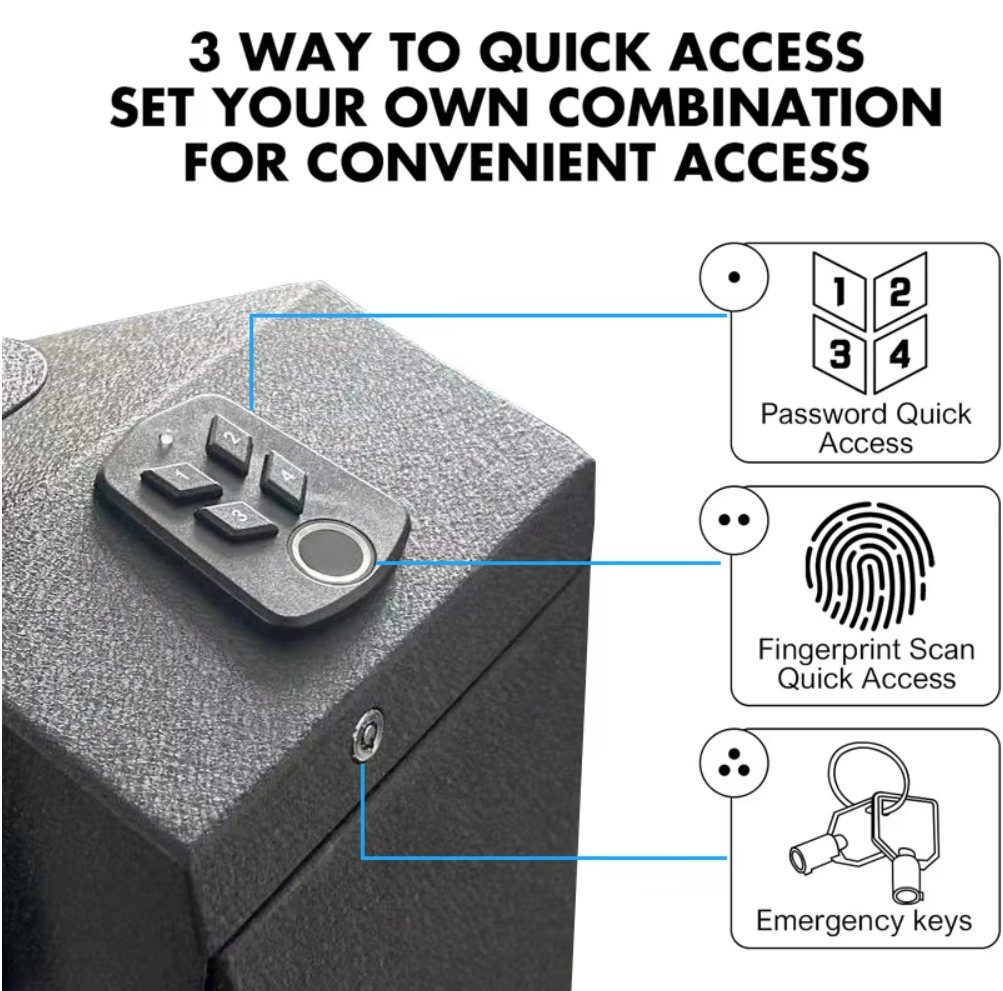 3 WAY TO QUICK ACCESS
SET YOUR OWN COMBINATION
FOR CONVENIENT ACCESS

2
1
4
3

1 2
3 4
Password Quick Access

Fingerprint Scan Quick Access

Emergency keys