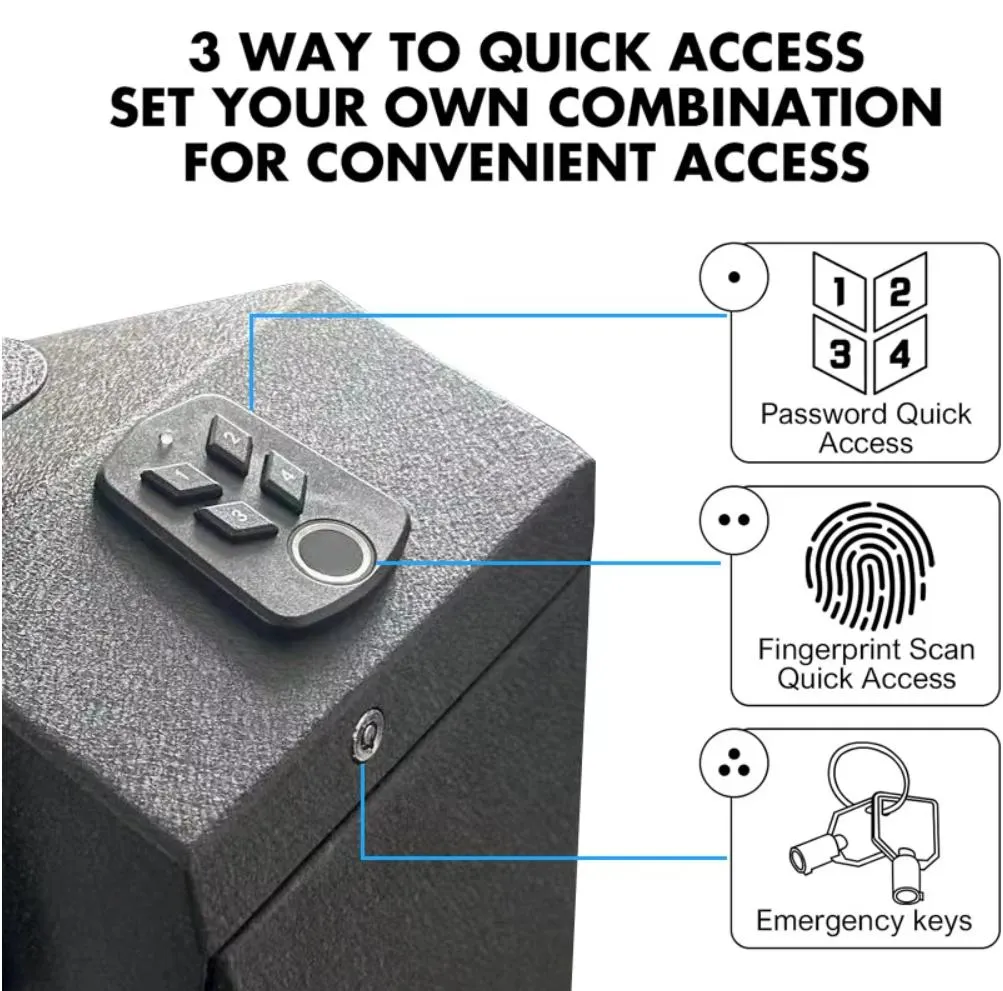 3 WAY TO QUICK ACCESS
SET YOUR OWN COMBINATION
FOR CONVENIENT ACCESS

2
1
4
3

1 2
3 4
Password Quick Access

Fingerprint Scan Quick Access

Emergency keys