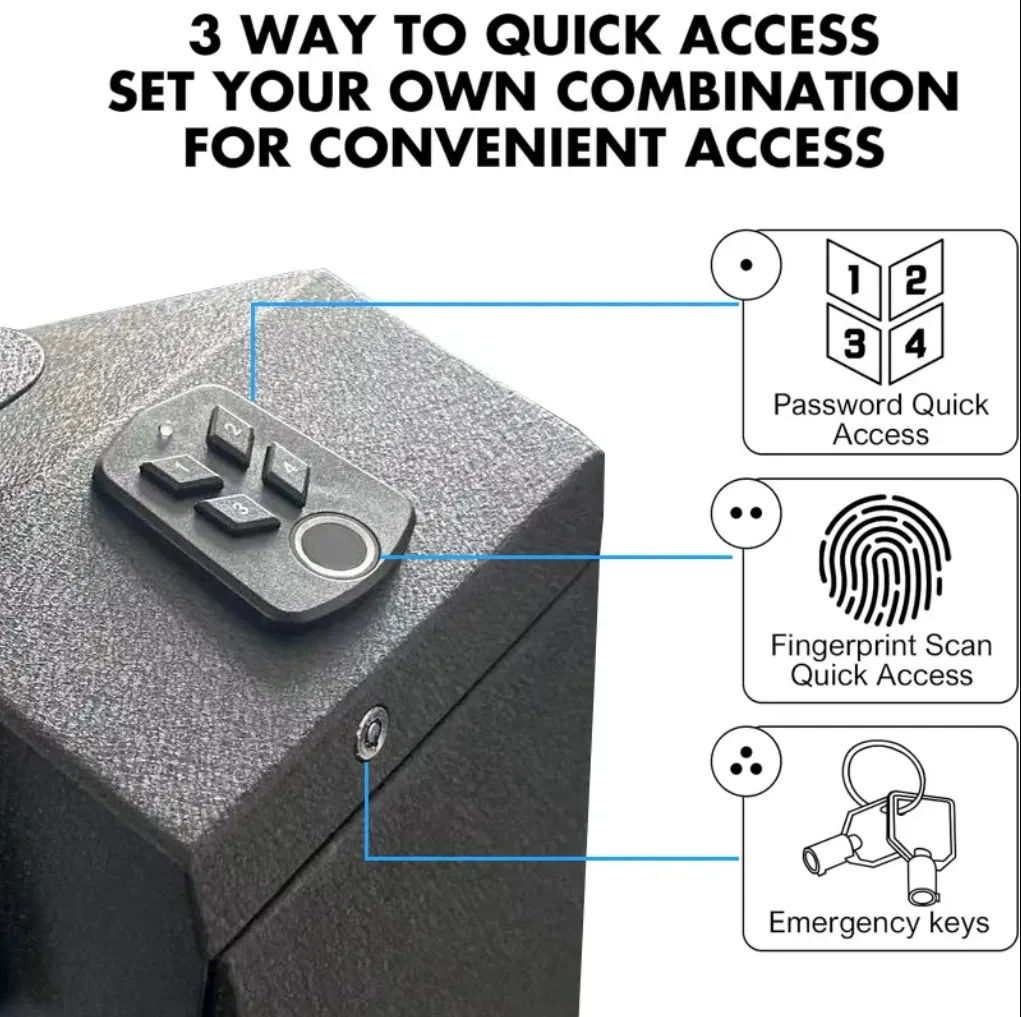 3 WAY TO QUICK ACCESS
SET YOUR OWN COMBINATION
FOR CONVENIENT ACCESS

2
1
4
3

1 2
3 4
Password Quick Access

Fingerprint Scan Quick Access

Emergency keys