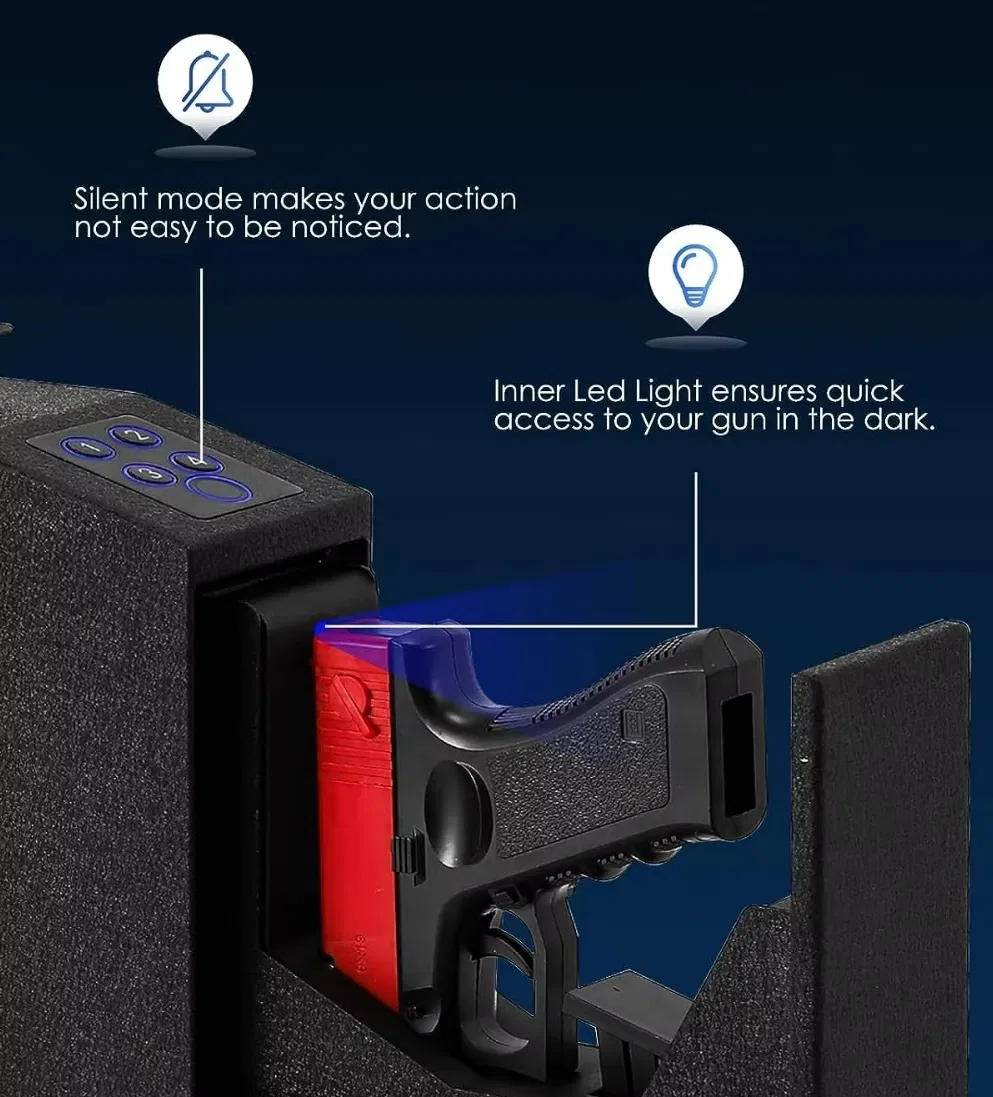 Silent mode makes your action not easy to be noticed.

Inner Led Light ensures quick access to your gun in the dark.

1 2 3 4