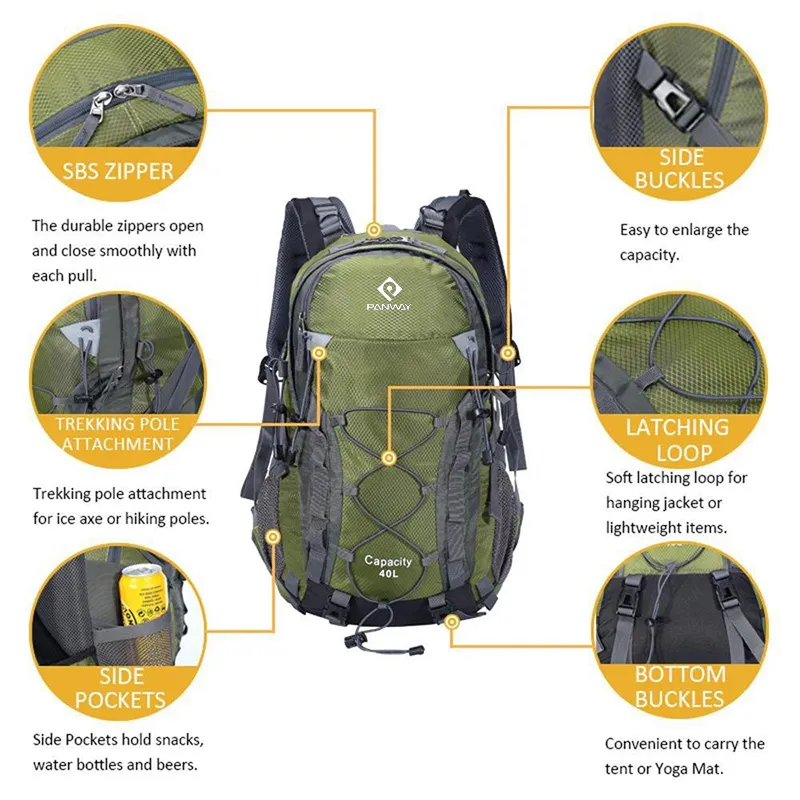 SBS ZIPPER

The durable zippers open and close smoothly with each pull.

TREKKING POLE ATTACHMENT

Trekking pole attachment for ice axe or hiking poles.

SIDE POCKETS

Side Pockets hold snacks, water bottles and beers.

PANWAY

Capacity 40L

SIDE BUCKLES

Easy to enlarge the capacity.

LATCHING LOOP

Soft latching loop for hanging jacket or lightweight items.

BOTTOM BUCKLES

Convenient to carry the tent or Yoga Mat.