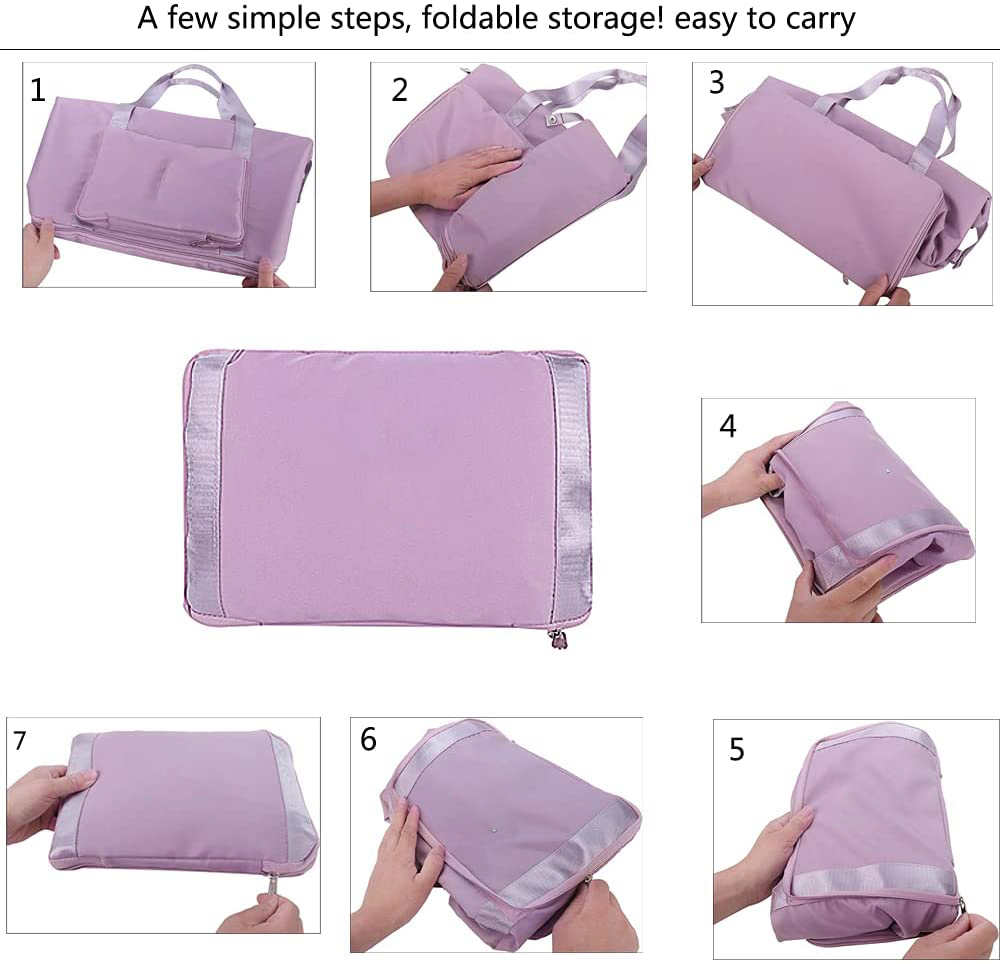 A few simple steps, foldable storage! easy to carry

1

2

3

4

7

6

5