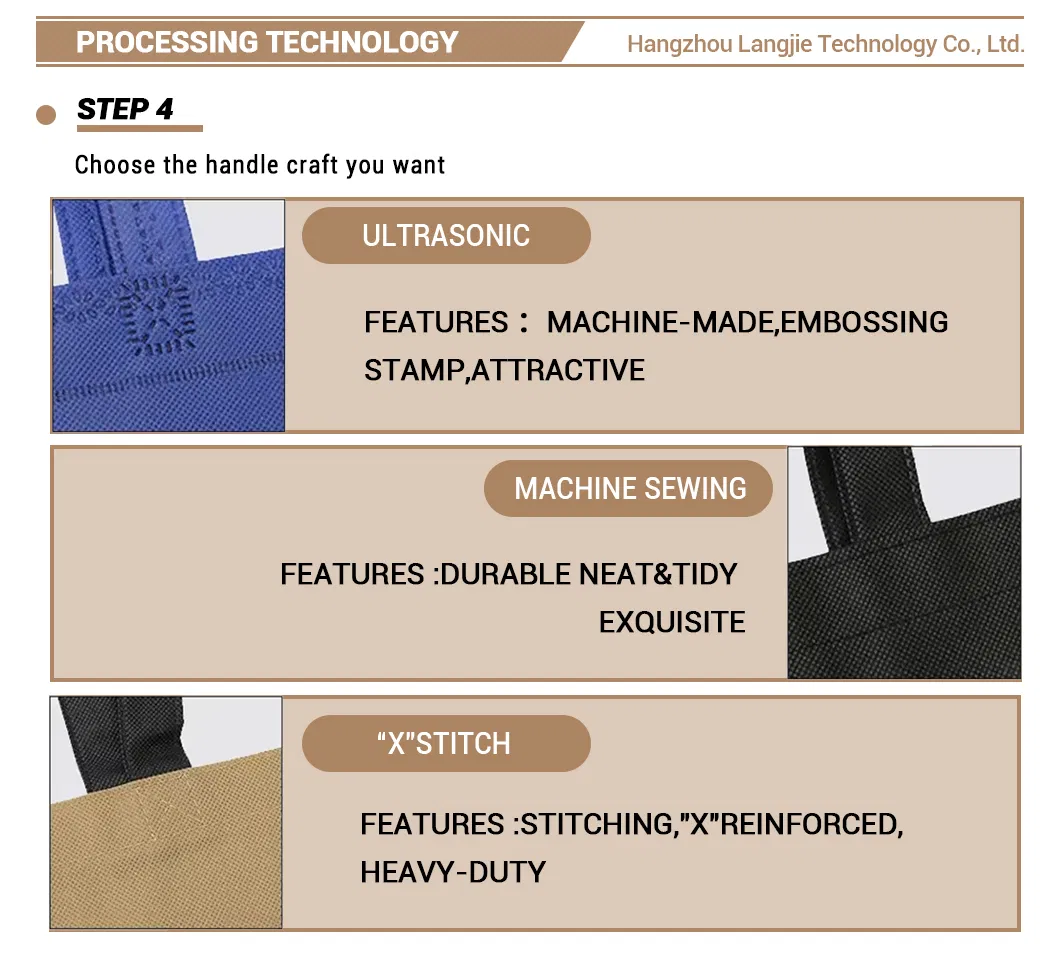 PROCESSING TECHNOLOGY

Hangzhou Langjie Technology Co., Ltd.

STEP 4

Choose the handle craft you want

ULTRASONIC

FEATURES： MACHINE-MADE,EMBOSSING STAMP,ATTRACTIVE

MACHINE SEWING

FEATURES :DURABLE NEAT&TIDY EXQUISITE

“X”STITCH

FEATURES :STITCHING,"X"REINFORCED, HEAVY-DUTY