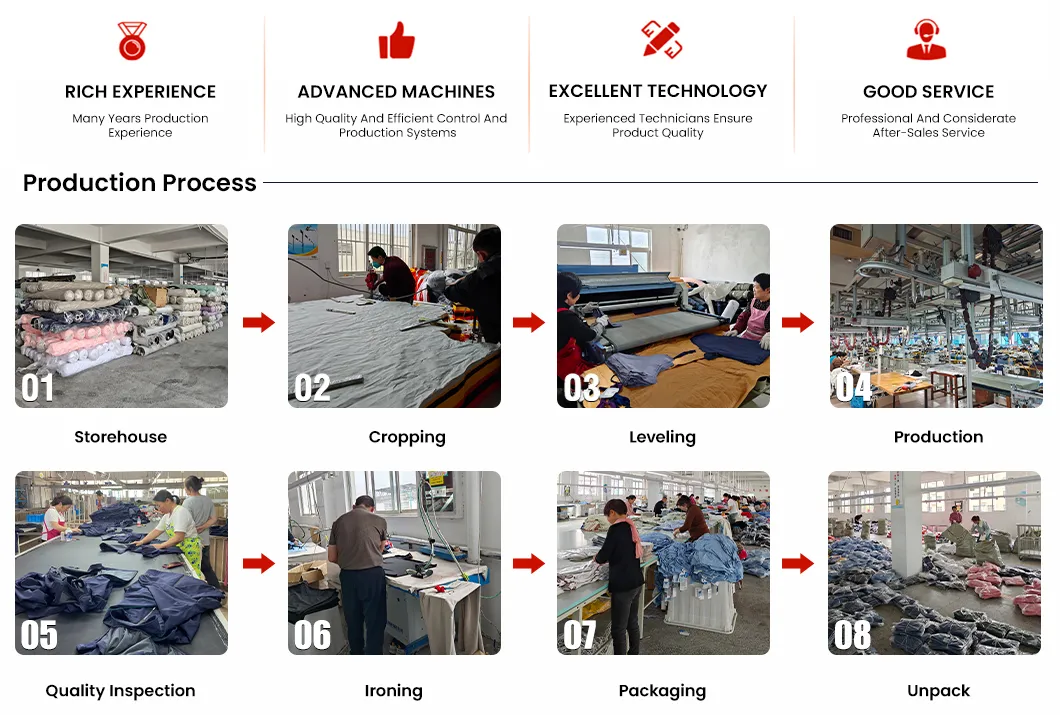 RICH EXPERIENCE
Many Years Production Experience

ADVANCED MACHINES
High Quality And Efficient Control And Production Systems

EXCELLENT TECHNOLOGY
Experienced Technicians Ensure Product Quality

GOOD SERVICE
Professional And Considerate After-Sales Service

Production Process

01
Storehouse

02
Cropping

03
Leveling

04
Production

05
Quality Inspection

06
Ironing

07
Packaging

08
Unpack