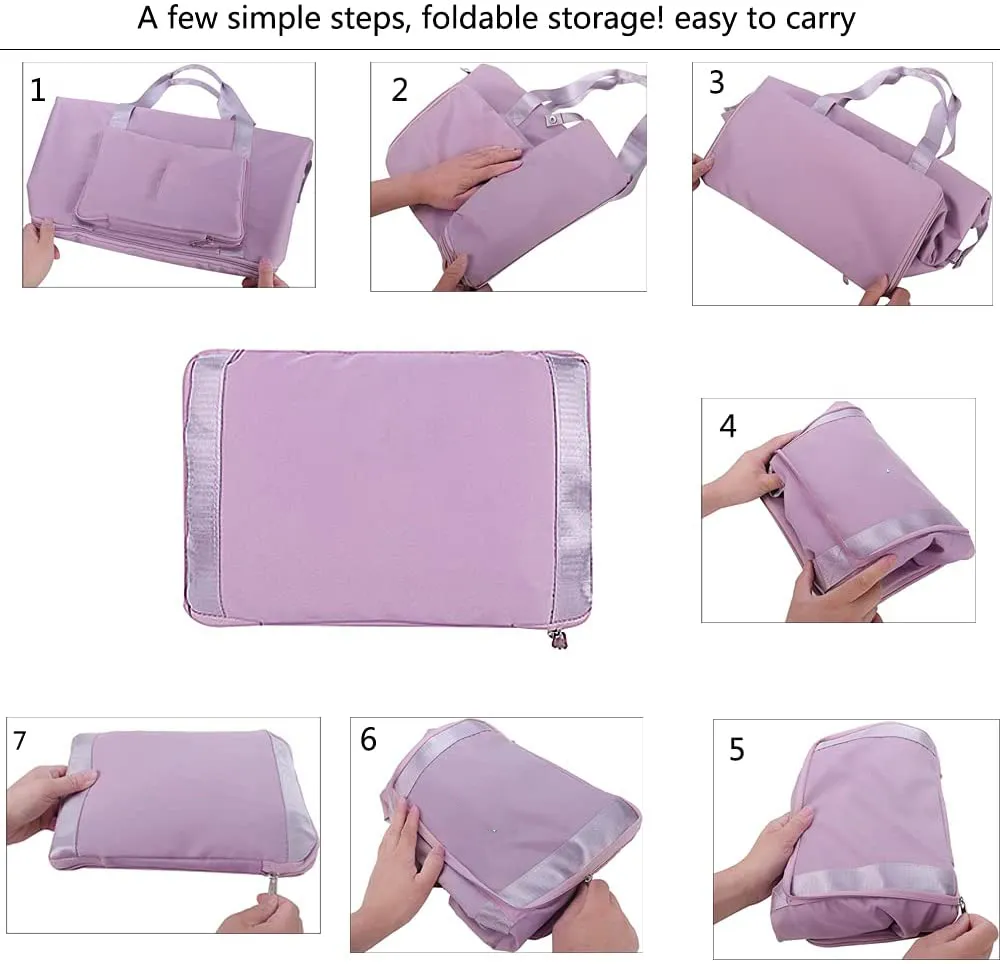 A few simple steps, foldable storage! easy to carry

1

2

3

4

7

6

5