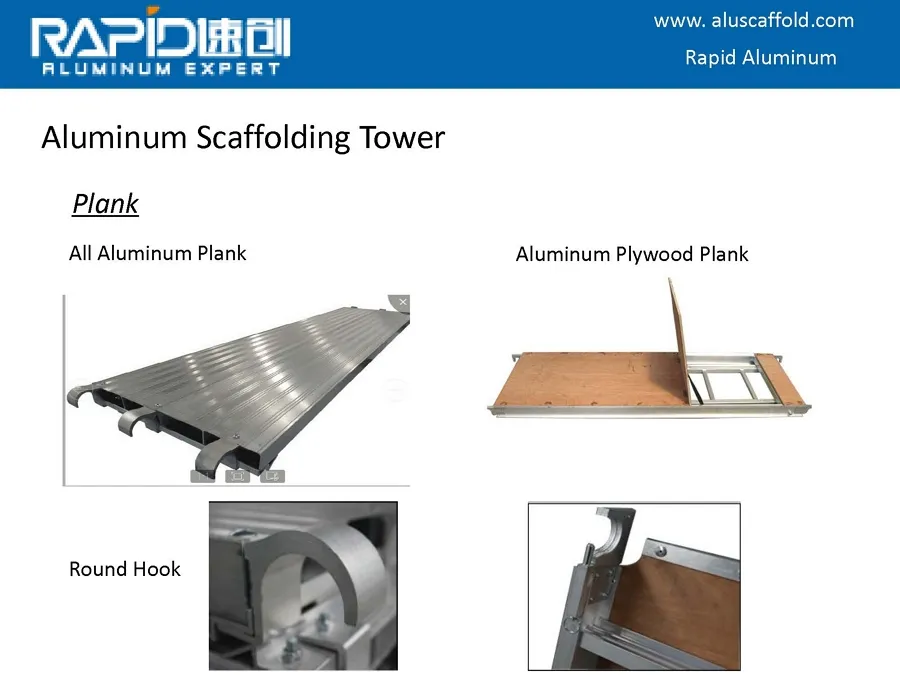 RAPID速创
ALUMINUM EXPERT

www. aluscaffold.com
Rapid Aluminum

Aluminum Scaffolding Tower

Plank

All Aluminum Plank

Aluminum Plywood Plank

Round Hook