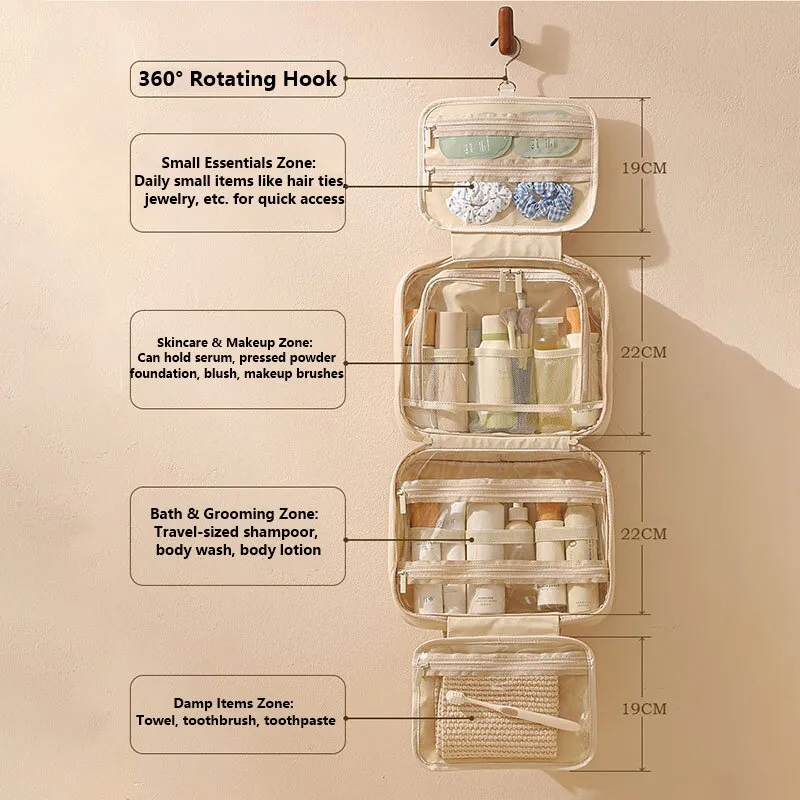 360° Rotating Hook

Small Essentials Zone:
Daily small items like hair ties, jewelry, etc. for quick access

19CM

Skincare & Makeup Zone:
Can hold serum, pressed powder foundation, blush, makeup brushes

22CM

Bath & Grooming Zone:
Travel-sized shampoor, body wash, body lotion

22CM

Damp Items Zone:
Towel, toothbrush, toothpaste

19CM