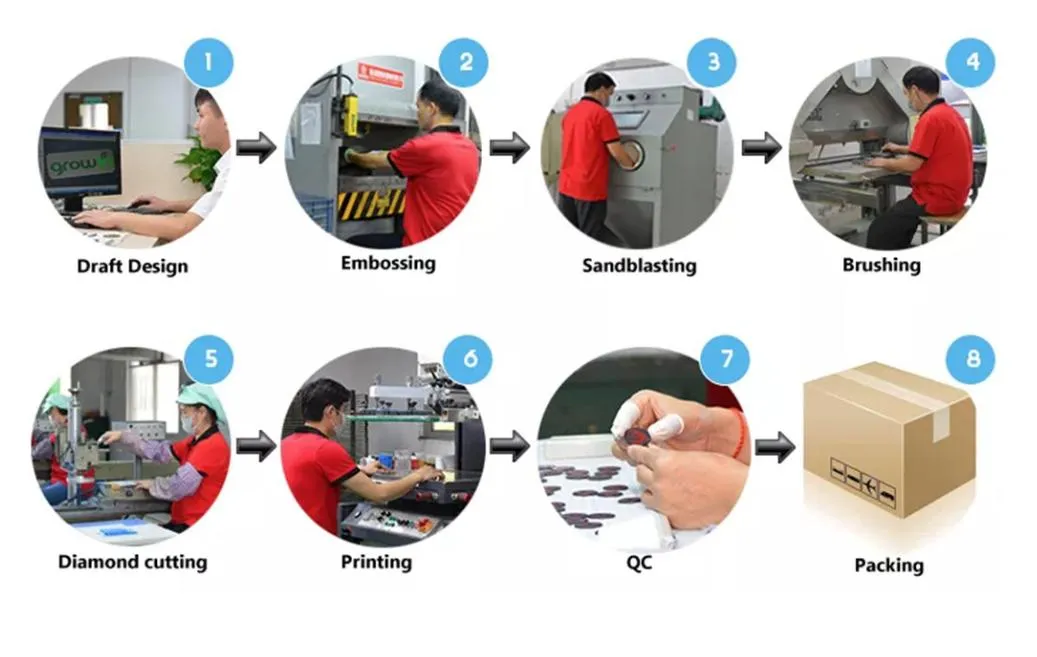 1
grow
Draft Design

2
Embossing

3
Sandblasting

4
Brushing

5
Diamond cutting

6
Printing

7
QC

8
Packing