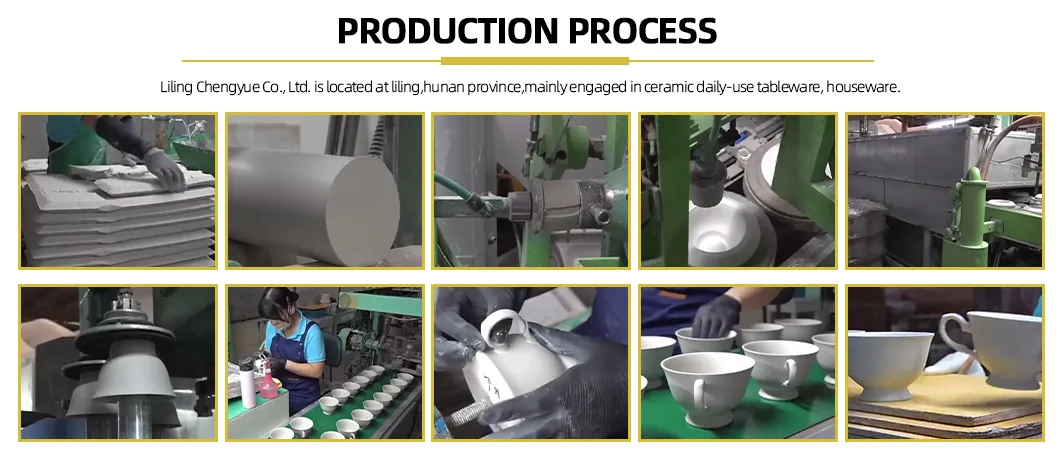 PRODUCTION PROCESS

Liling Chengyue Co., Ltd. is located at liling,hunan province,mainly engaged in ceramic daily-use tableware, houseware.