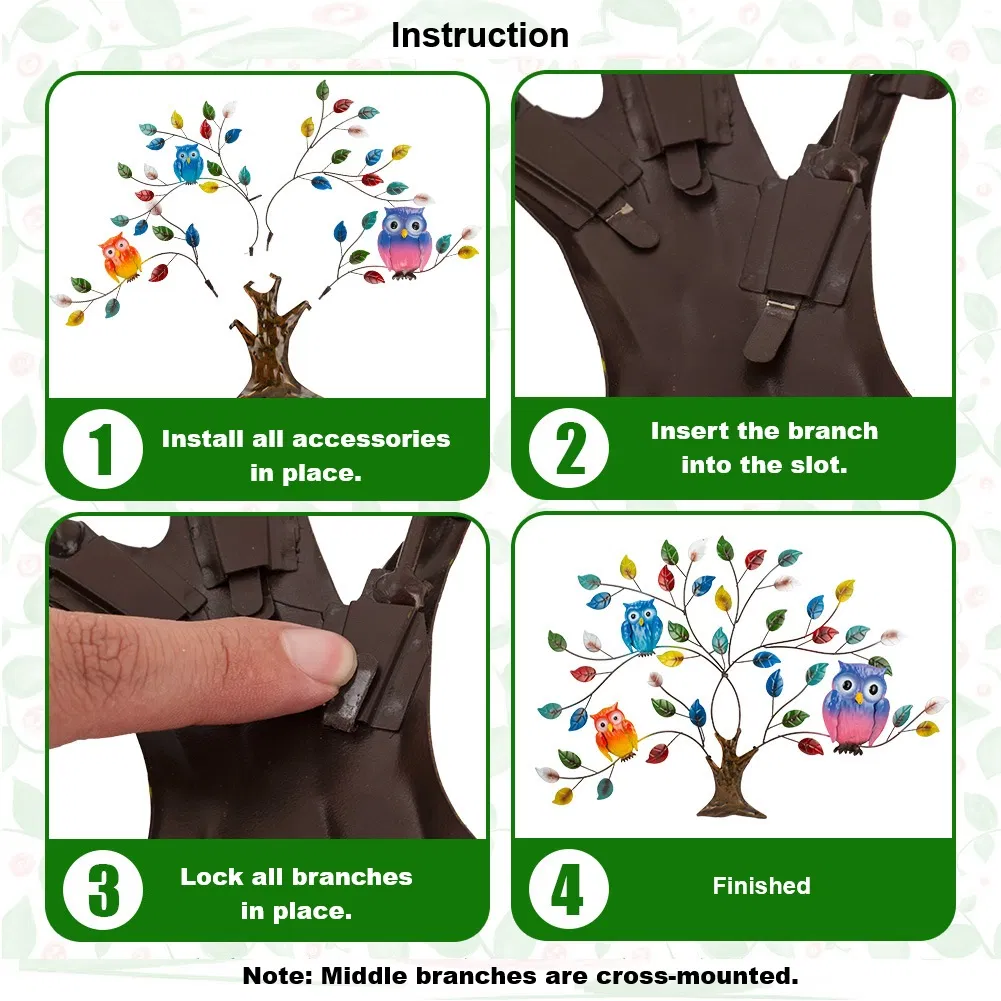 Instruction

1 Install all accessories in place.

2 Insert the branch into the slot.

3 Lock all branches in place.

4 Finished

Note: Middle branches are cross-mounted.