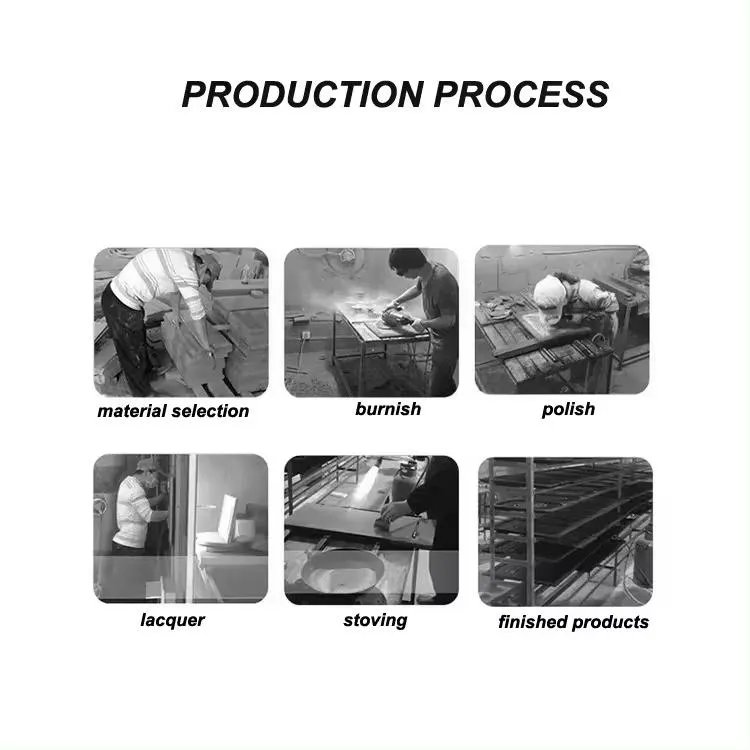 PRODUCTION PROCESS

material selection

burnish

polish

lacquer

stoving

finished products