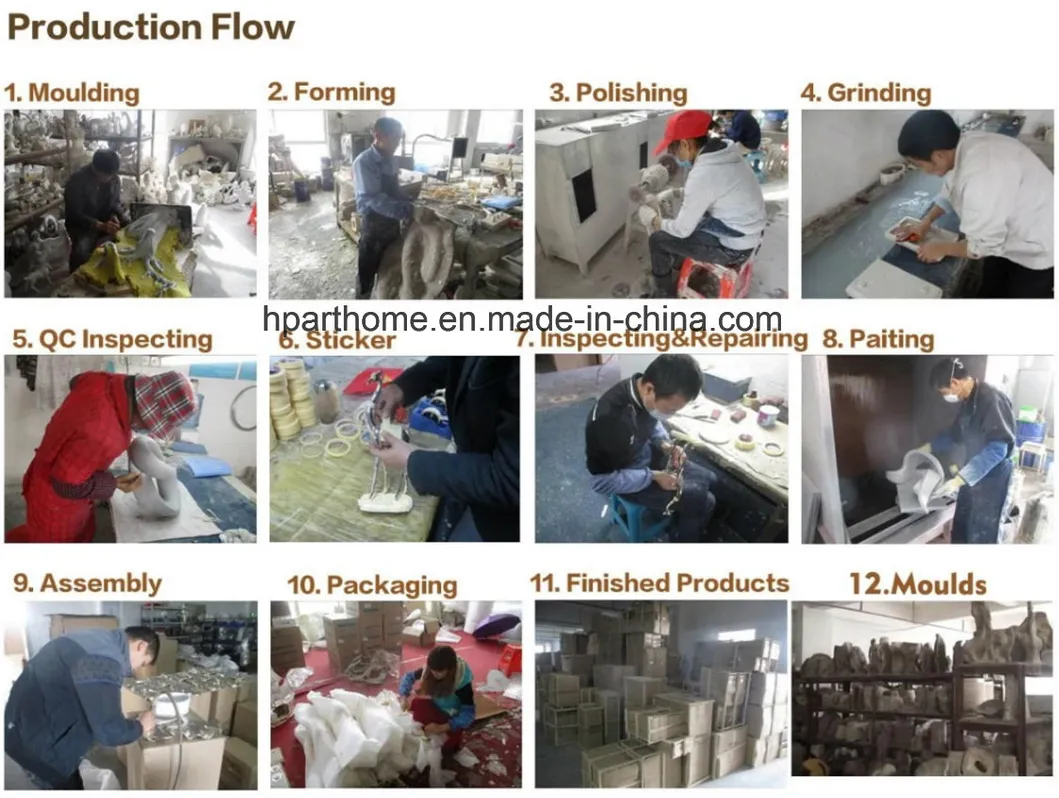 Production Flow

1. Moulding

2. Forming

3. Polishing

4. Grinding

hparthome.en.made-in-china.com

5. QC Inspecting

6. Sticker

7. Inspecting&Repairing

8. Paiting

9. Assembly

10. Packaging

11. Finished Products

12.Moulds