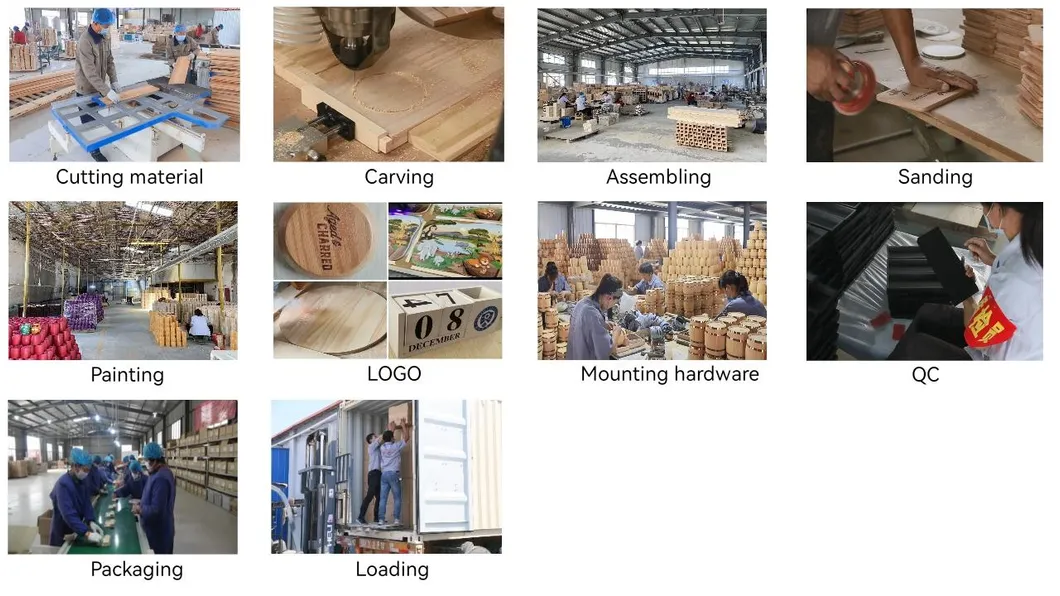 Cutting material

Carving

Assembling

Sanding

Painting

CHARRED

0 8

DECEMBER

LOGO

Mounting hardware

QC

Packaging

Loading