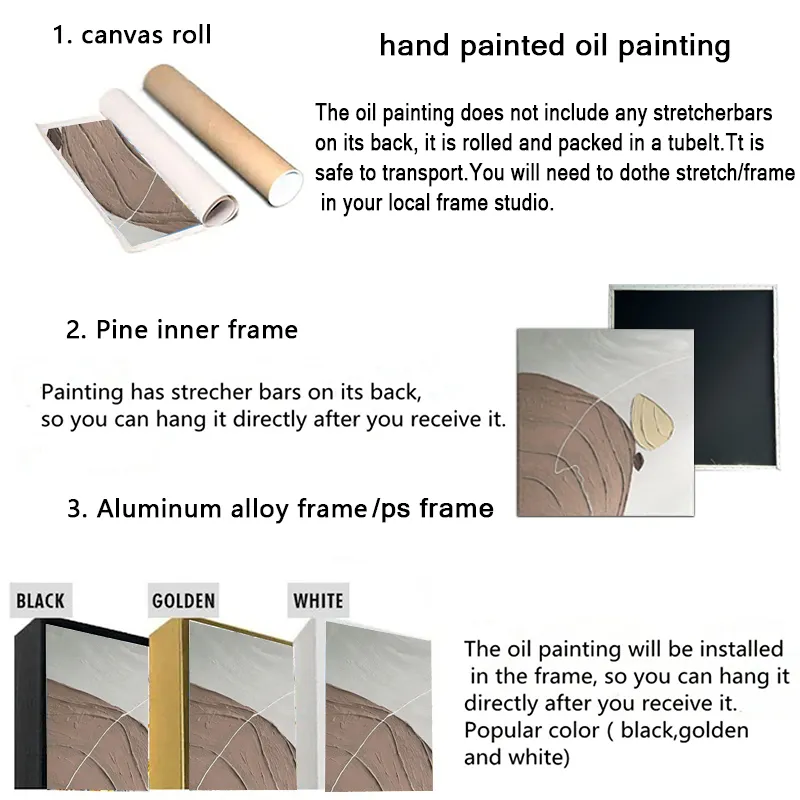 1. canvas roll

hand painted oil painting

The oil painting does not include any stretcherbars on its back, it is rolled and packed in a tubelt.Tt is safe to transport.You will need to dothe stretch/frame in your local frame studio.

2. Pine inner frame

Painting has strecher bars on its back, so you can hang it directly after you receive it.

3. Aluminum alloy frame/ps frame

BLACK

GOLDEN

WHITE

The oil painting will be installed in the frame, so you can hang it directly after you receive it. Popular color ( black,golden and white)