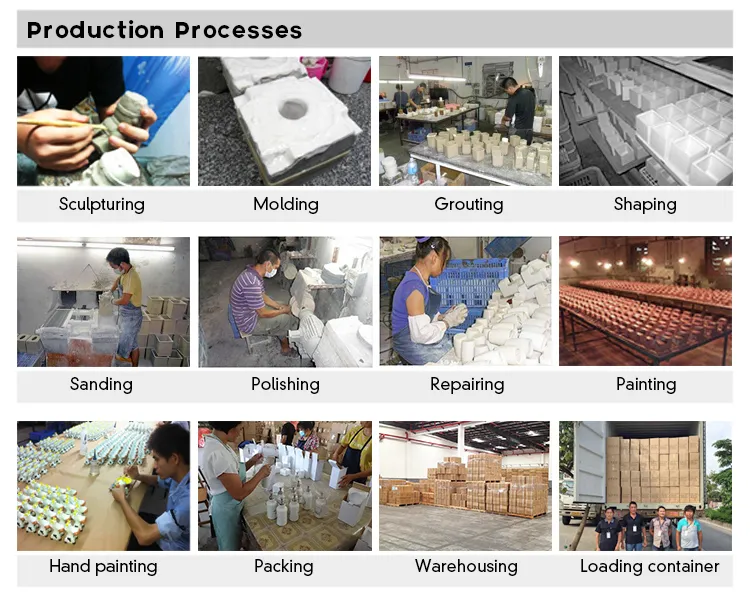 Production Processes

Sculpturing

Molding

Grouting

Shaping

Sanding

Polishing

Repairing

Painting

Hand painting

Packing

Warehousing

Loading container