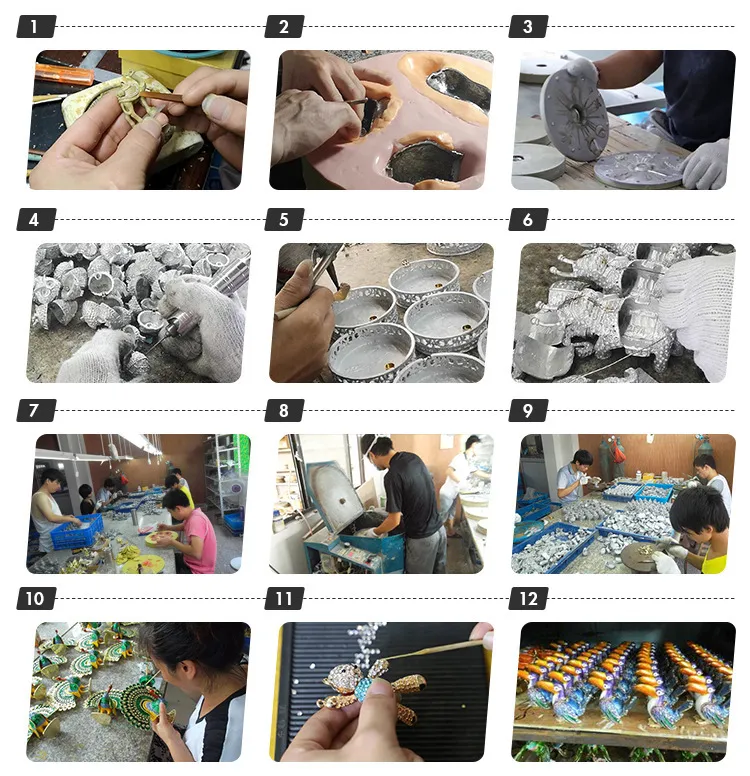 1

2

3

4

5

6

7

8

9

10

11

12