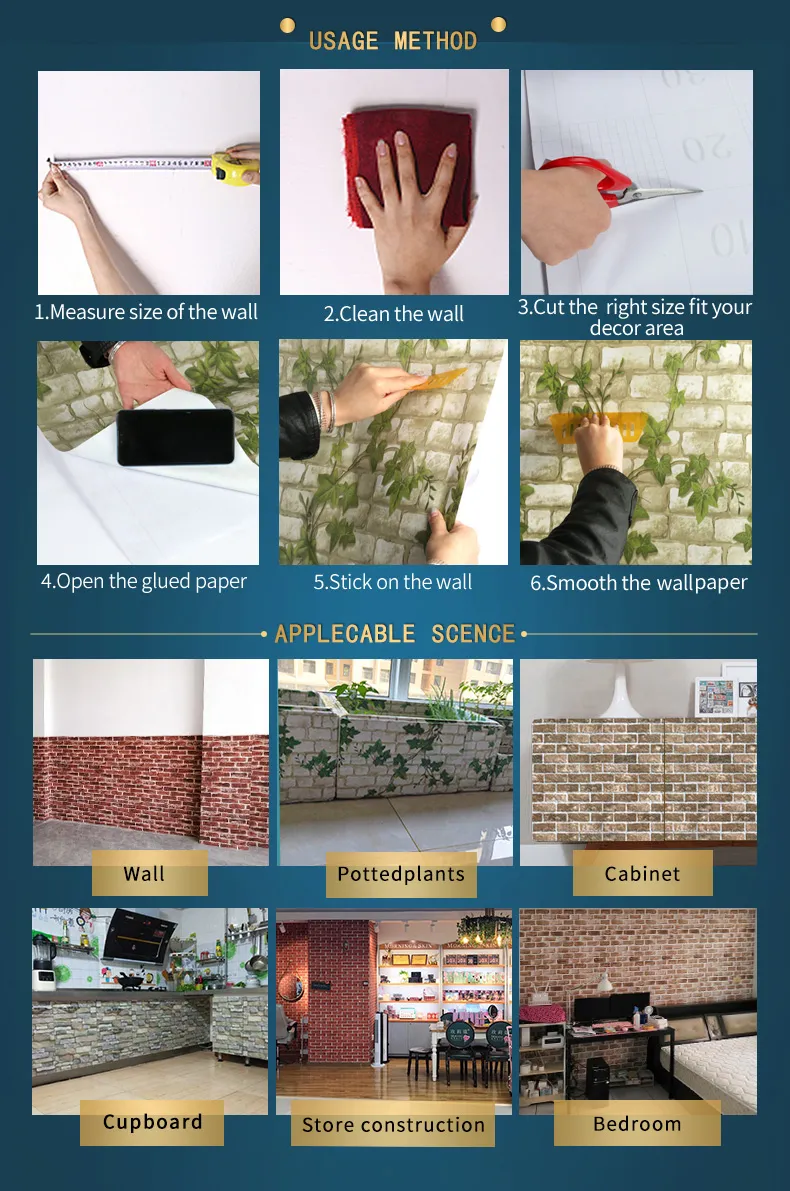 USAGE METHOD

1.Measure size of the wall

2.Clean the wall

3.Cut the right size fit your decor area

4.Open the glued paper

5.Stick on the wall

6.Smooth the wallpaper

APPLECABLE SCENCE

Wall

Pottedplants

Cabinet

Cupboard

Store construction

Bedroom