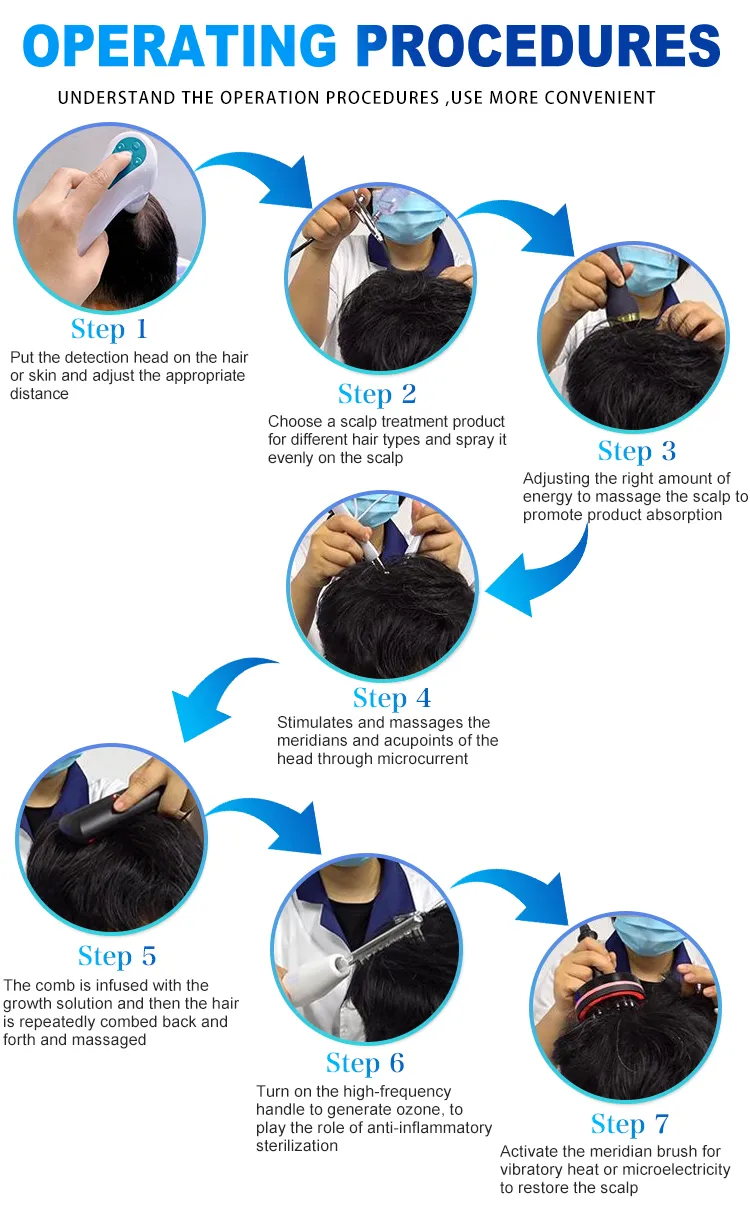 OPERATING PROCEDURES

UNDERSTAND THE OPERATION PROCEDURES ,USE MORE CONVENIENT

Step 1
Put the detection head on the hair or skin and adjust the appropriate distance

Step 2
Choose a scalp treatment product for different hair types and spray it evenly on the scalp

Step 3
Adjusting the right amount of energy to massage the scalp to promote product absorption

Step 4
Stimulates and massages the meridians and acupoints of the head through microcurrent

Step 5
The comb is infused with the growth solution and then the hair is repeatedly combed back and forth and massaged

Step 6
Turn on the high-frequency handle to generate ozone, to play the role of anti-inflammatory sterilization

Step 7
Activate the meridian brush for vibratory heat or microelectricity to restore the scalp