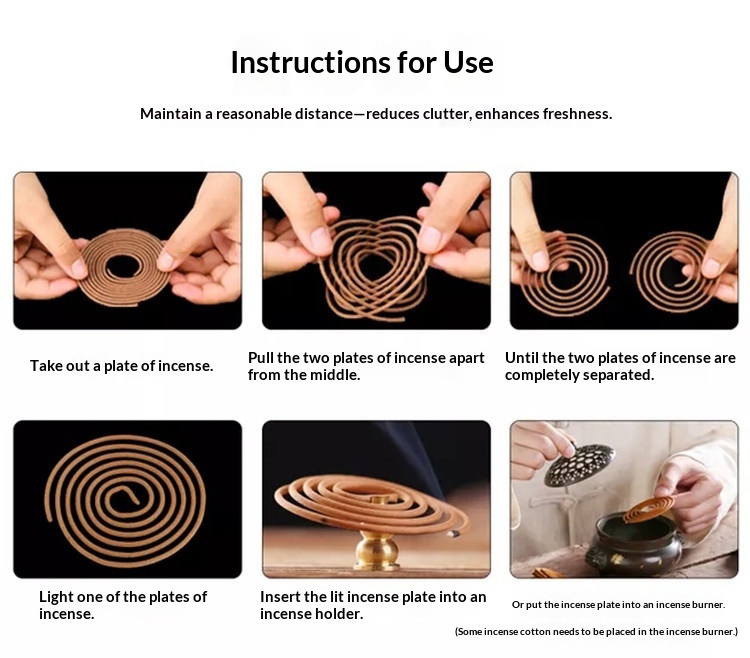 Instructions for Use

Maintain a reasonable distance—reduces clutter, enhances freshness.

Take out a plate of incense.

Pull the two plates of incense apart from the middle.

Until the two plates of incense are completely separated.

Light one of the plates of incense.

Insert the lit incense plate into an incense holder.

Or put the incense plate into an incense burner.

(Some incense cotton needs to be placed in the incense burner.)