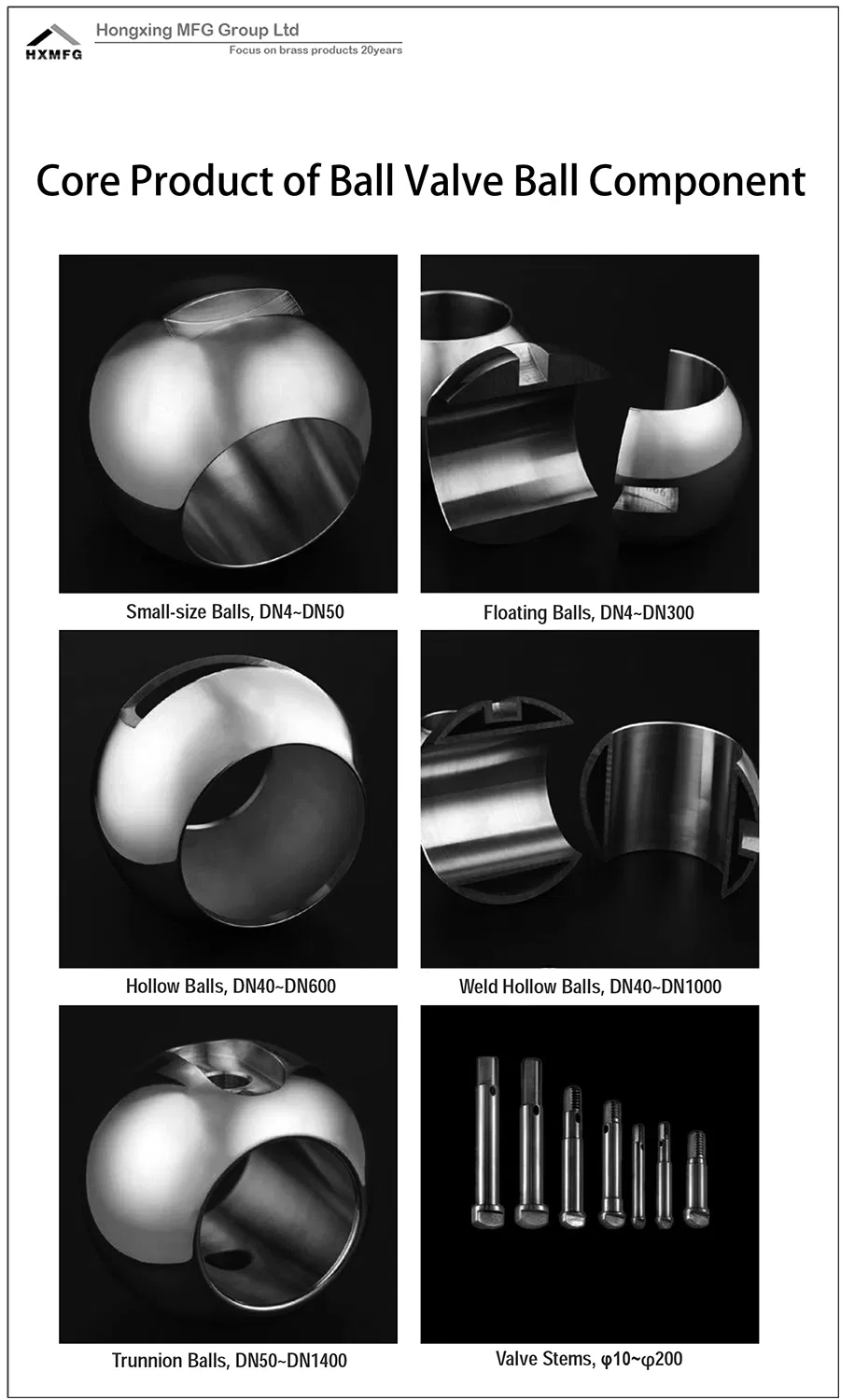 HXMFG
Hongxing MFG Group Ltd
Focus on brass products 20years

Core Product of Ball Valve Ball Component

Small-size Balls, DN4~DN50

Floating Balls, DN4~DN300

Hollow Balls, DN40~DN600

Weld Hollow Balls, DN40~DN1000

Trunnion Balls, DN50~DN1400

Valve Stems, φ10~φ200