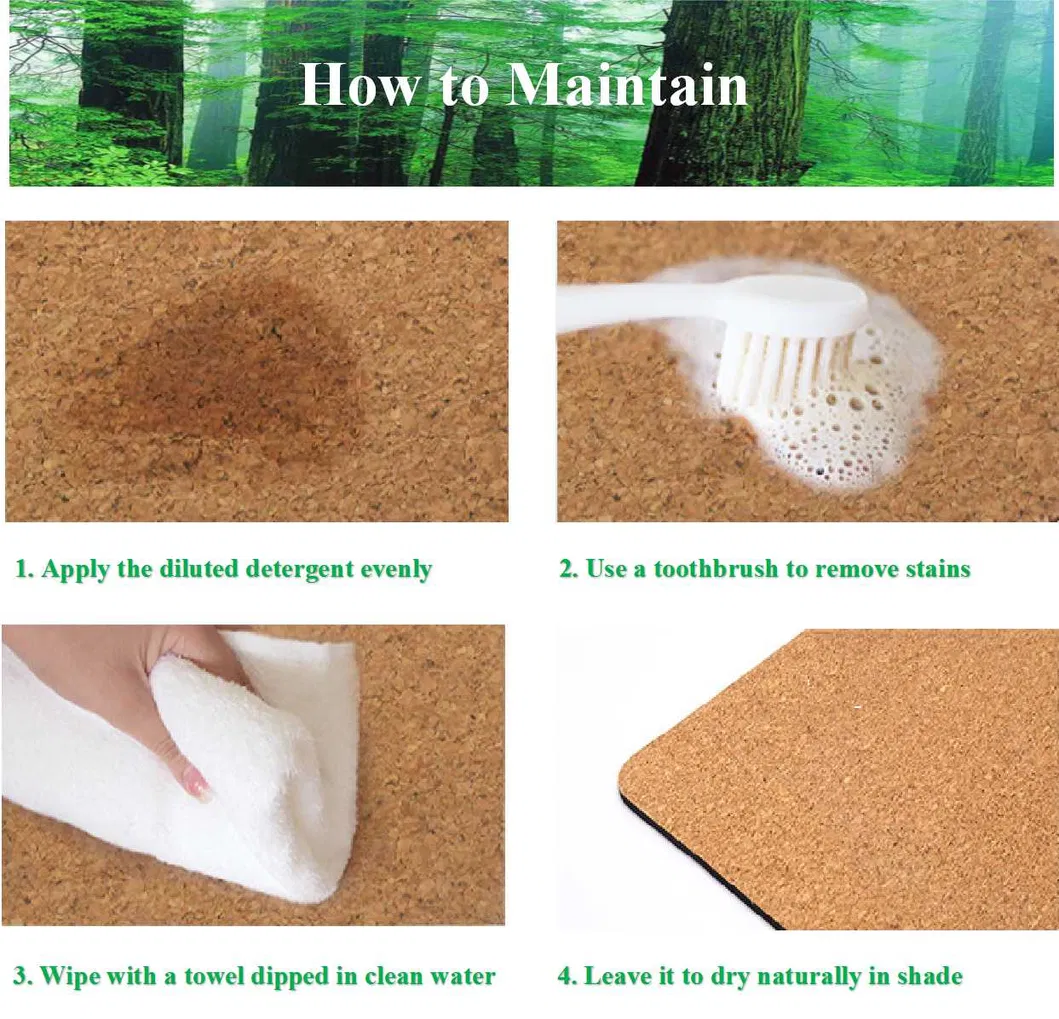 How to Maintain

1. Apply the diluted detergent evenly

2. Use a toothbrush to remove stains

3. Wipe with a towel dipped in clean water

4. Leave it to dry naturally in shade