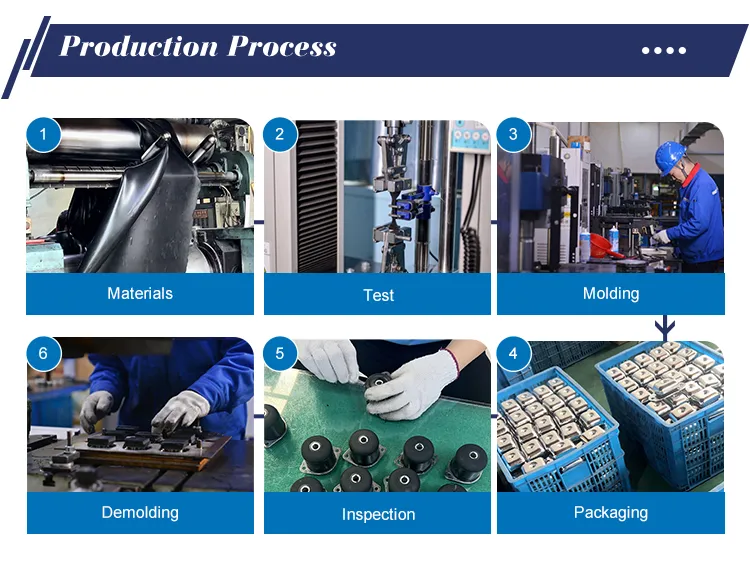 Production Process

1
Materials

2
Test

3
Molding

6
Demolding

5
Inspection

4
Packaging