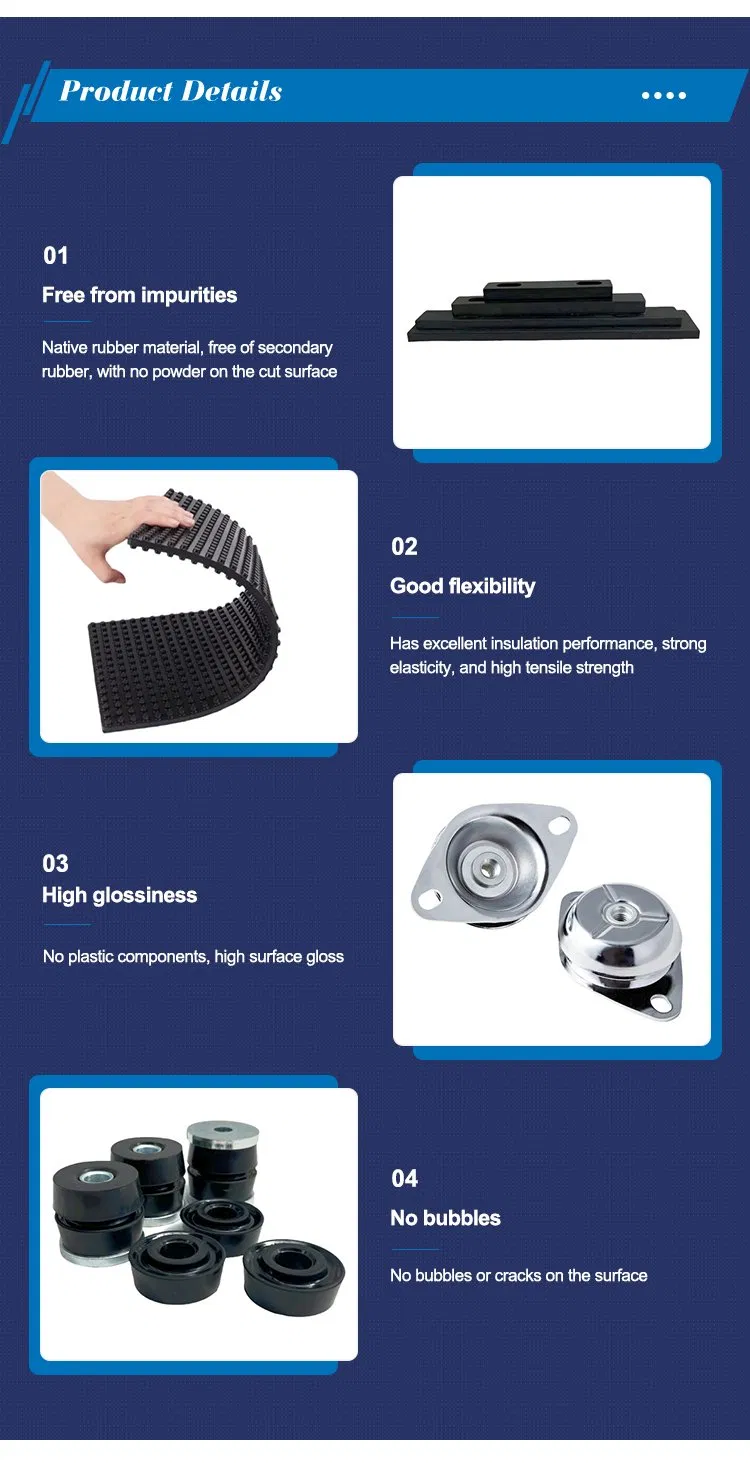 Product Details

01
Free from impurities

Native rubber material, free of secondary rubber, with no powder on the cut surface

02
Good flexibility

Has excellent insulation performance, strong elasticity, and high tensile strength

03
High glossiness

No plastic components, high surface gloss

04
No bubbles

No bubbles or cracks on the surface