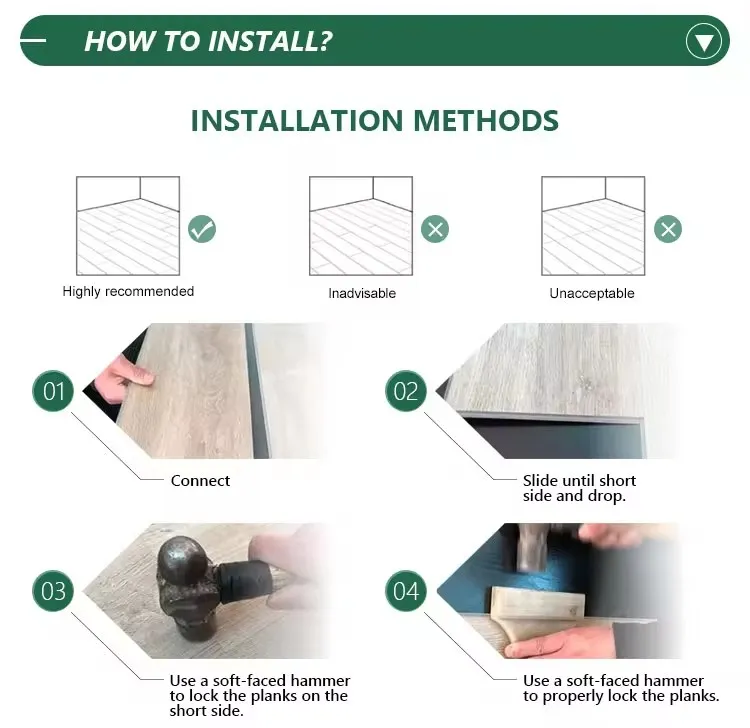 HOW TO INSTALL?

INSTALLATION METHODS

Highly recommended

Inadvisable

Unacceptable

01

Connect

02

Slide until short side and drop.

03

Use a soft-faced hammer to lock the planks on the short side.

04

Use a soft-faced hammer to properly lock the planks.