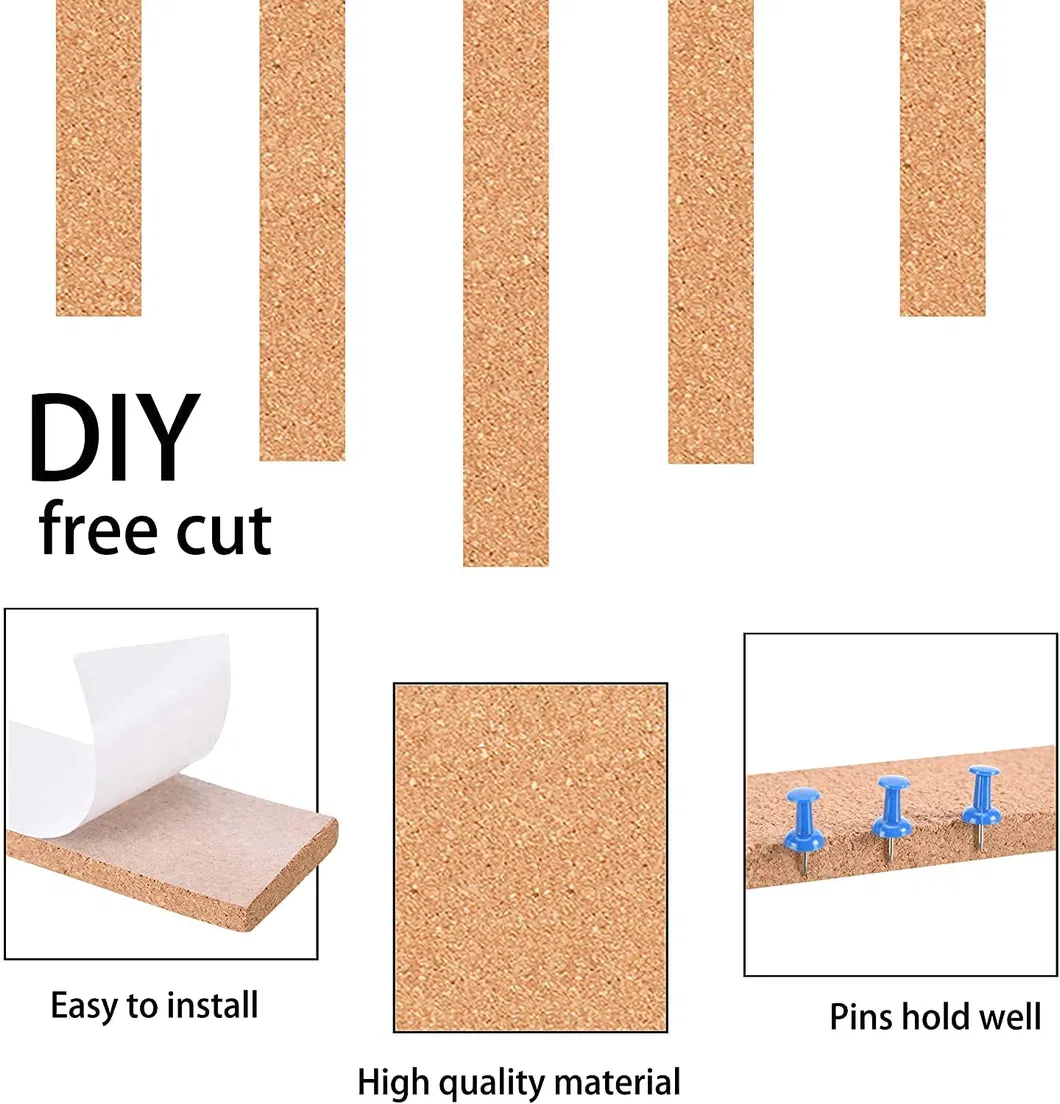 DIY
free cut

Easy to install

High quality material

Pins hold well