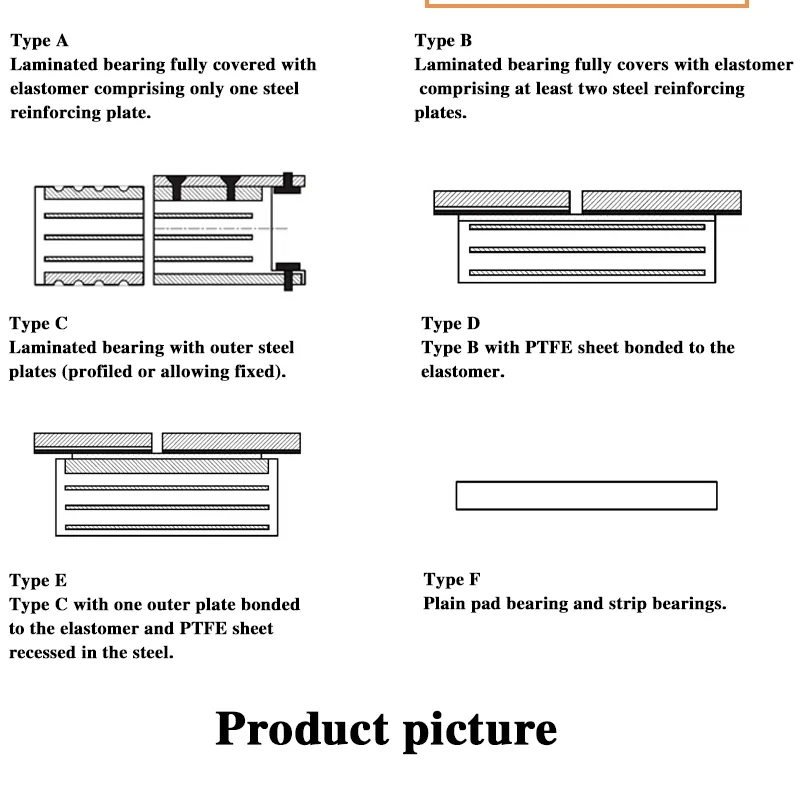 Type A
Laminated bearing fully covered with elastomer comprising only one steel reinforcing plate.

Type B
Laminated bearing fully covers with elastomer comprising at least two steel reinforcing plates.

Type C
Laminated bearing with outer steel plates (profiled or allowing fixed).

Type D
Type B with PTFE sheet bonded to the elastomer.

Type E
Type C with one outer plate bonded to the elastomer and PTFE sheet recessed in the steel.

Type F
Plain pad bearing and strip bearings.

Product picture