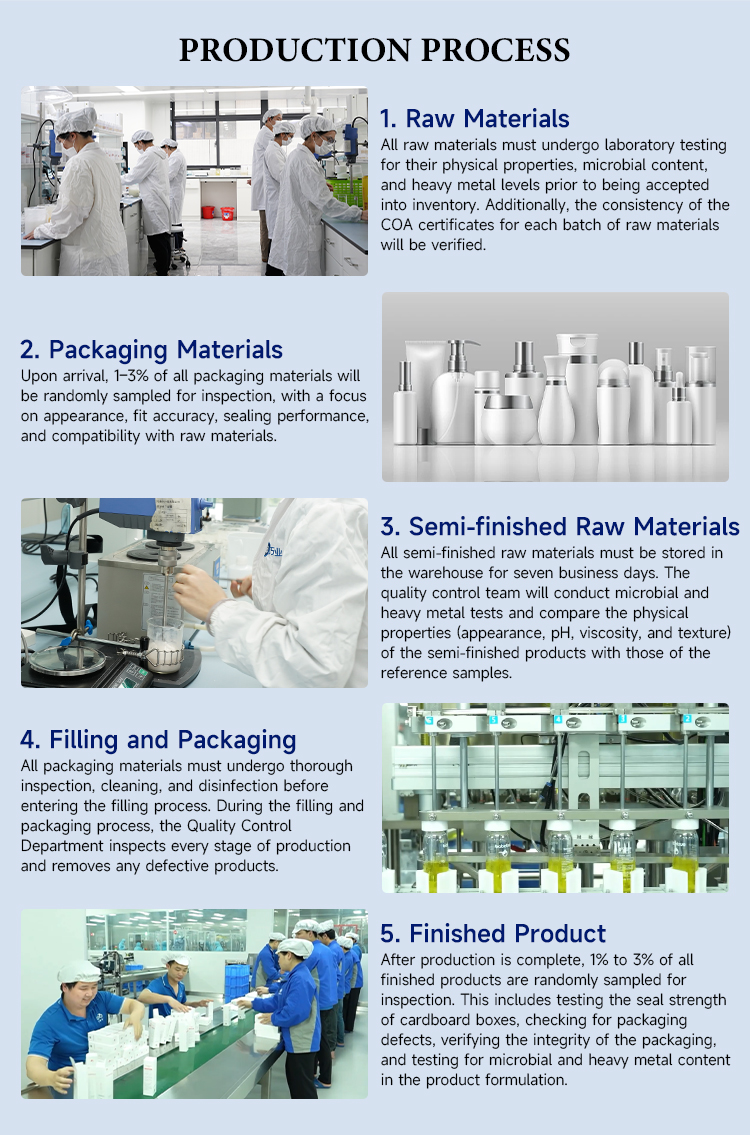 PRODUCTION PROCESS

1. Raw Materials
All raw materials must undergo laboratory testing for their physical properties, microbial content, and heavy metal levels prior to being accepted into inventory. Additionally, the consistency of the COA certificates for each batch of raw materials will be verified.

2. Packaging Materials
Upon arrival, 1–3% of all packaging materials will be randomly sampled for inspection, with a focus on appearance, fit accuracy, sealing performance, and compatibility with raw materials.

3. Semi-finished Raw Materials
All semi-finished raw materials must be stored in the warehouse for seven business days. The quality control team will conduct microbial and heavy metal tests and compare the physical properties (appearance, pH, viscosity, and texture) of the semi-finished products with those of the reference samples.

4. Filling and Packaging
All packaging materials must undergo thorough inspection, cleaning, and disinfection before entering the filling process. During the filling and packaging process, the Quality Control Department inspects every stage of production and removes any defective products.

5. Finished Product
After production is complete, 1% to 3% of all finished products are randomly sampled for inspection. This includes testing the seal strength of cardboard boxes, checking for packaging defects, verifying the integrity of the packaging, and testing for microbial and heavy metal content in the product formulation.