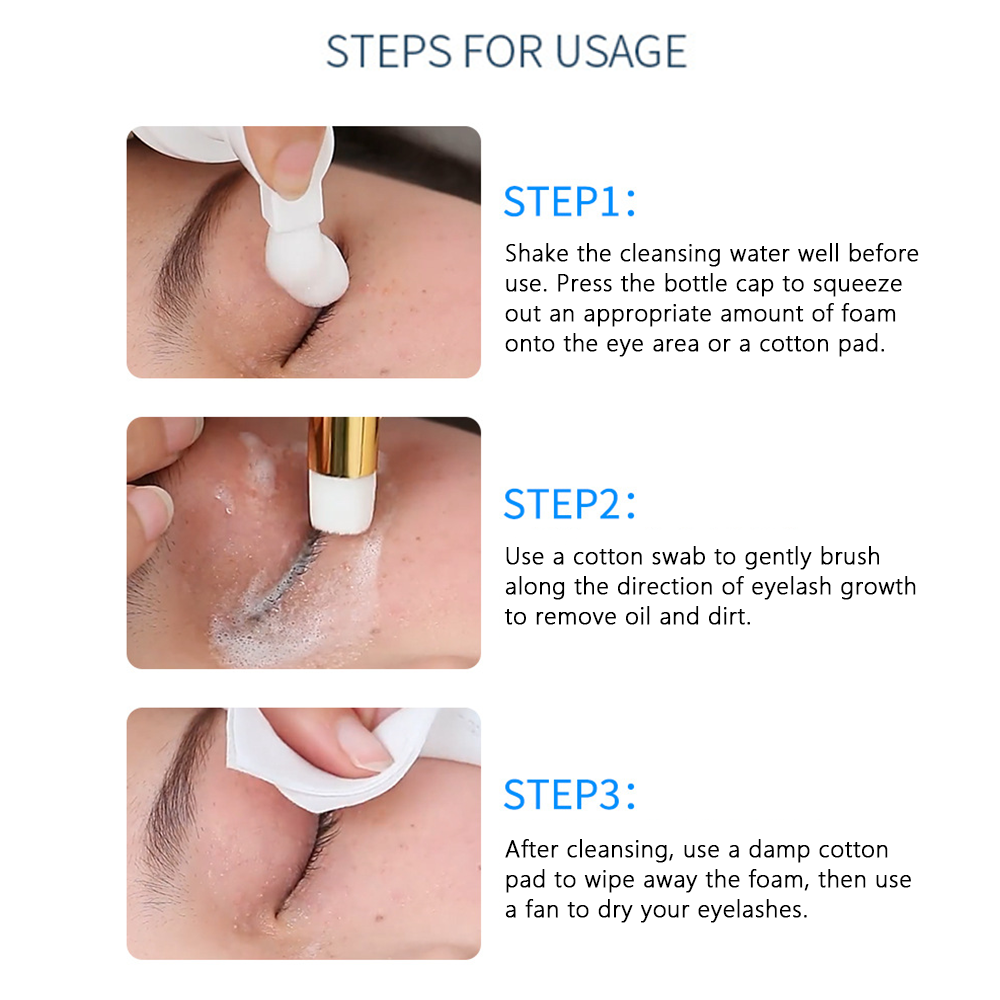 STEPS FOR USAGE

STEP1:

Shake the cleansing water well before use. Press the bottle cap to squeeze out an appropriate amount of foam onto the eye area or a cotton pad.

STEP2:

Use a cotton swab to gently brush along the direction of eyelash growth to remove oil and dirt.

STEP3:

After cleansing, use a damp cotton pad to wipe away the foam, then use a fan to dry your eyelashes.