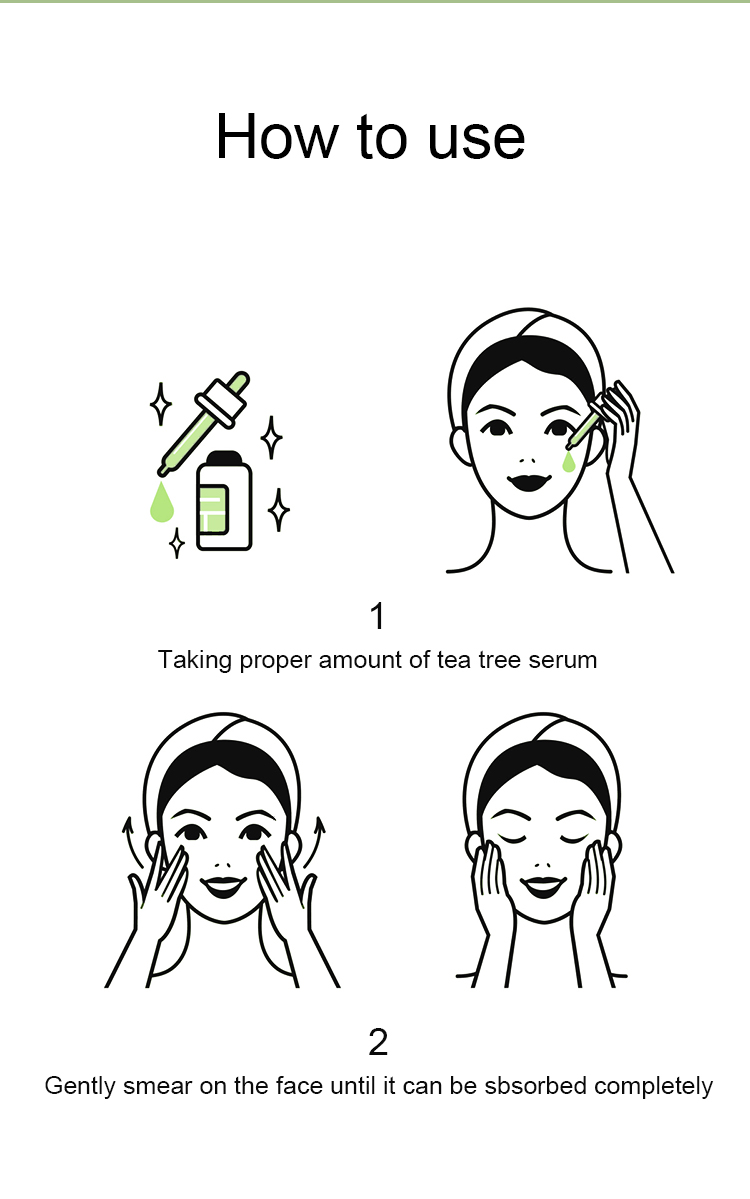 How to use

1
Taking proper amount of tea tree serum

2
Gently smear on the face until it can be sbsorbed completely