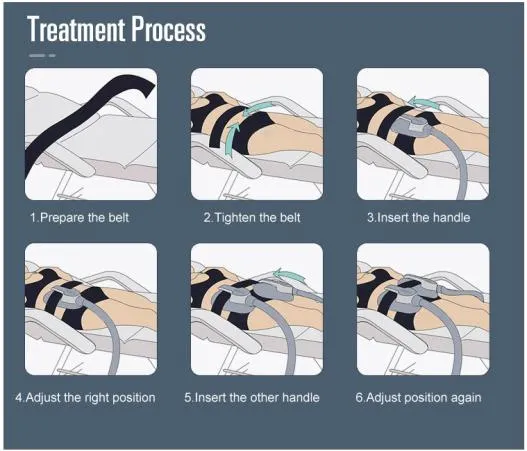 Treatment Process

1.Prepare the belt

2.Tighten the belt

3.Insert the handle

4.Adjust the right position

5.Insert the other handle

6.Adjust position again