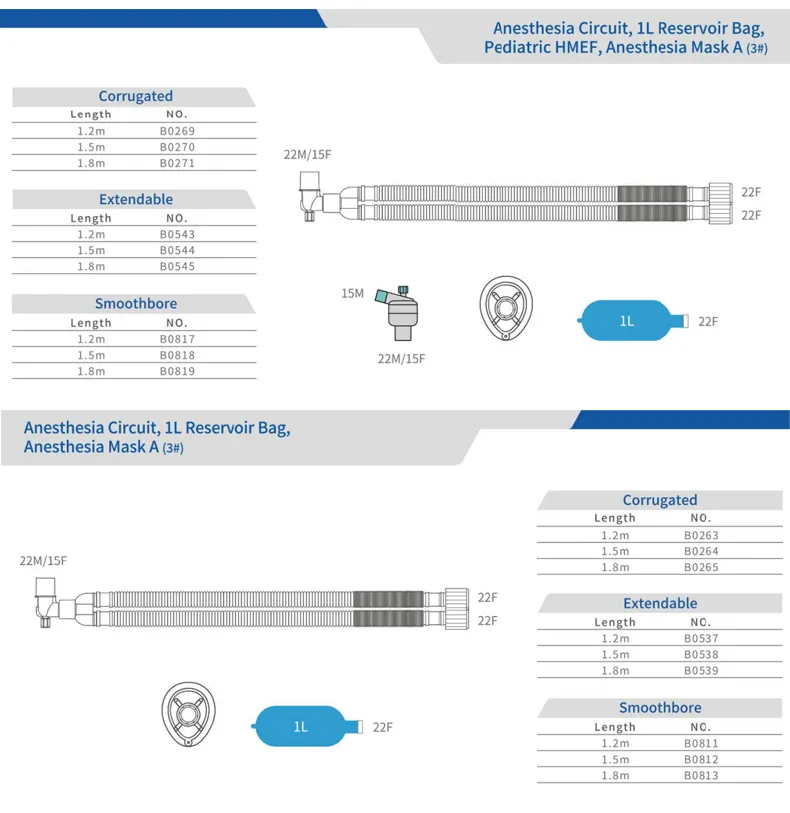 Anesthesia Circuit, 1L Reservoir Bag, Pediatric HMEF, Anesthesia Mask A (3#)

Corrugated

| Length | NO. |
|---|---|
| 1.2m | B0269 |
| 1.5m | B0270 |
| 1.8m | B0271 |

Extendable

| Length | NO. |
|---|---|
| 1.2m | B0543 |
| 1.5m | B0544 |
| 1.8m | B0545 |

Smoothbore

| Length | NO. |
|---|---|
| 1.2m | B0817 |
| 1.5m | B0818 |
| 1.8m | B0819 |

22M/15F
22F
22F
15M
22M/15F
1L
22F

Anesthesia Circuit, 1L Reservoir Bag, Anesthesia Mask A (3#)

22M/15F
22F
22F
1L
22F

Corrugated

| Length | NO. |
|---|---|
| 1.2m | B0263 |
| 1.5m | B0264 |
| 1.8m | B0265 |

Extendable

| Length | NO. |
|---|---|
| 1.2m | B0537 |
| 1.5m | B0538 |
| 1.8m | B0539 |

Smoothbore

| Length | NO. |
|---|---|
| 1.2m | B0811 |
| 1.5m | B0812 |
| 1.8m | B0813 |