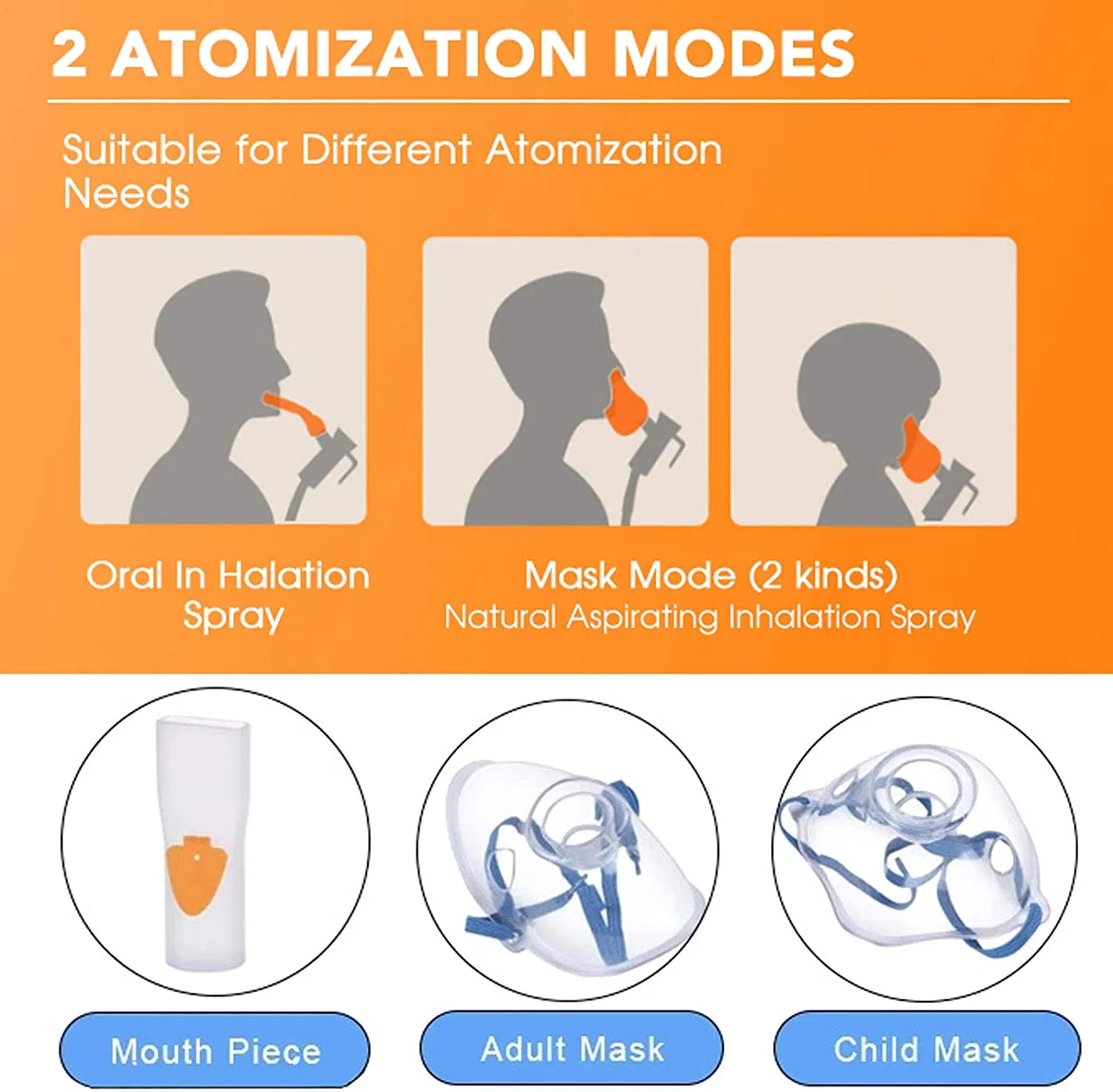 2 ATOMIZATION MODES

Suitable for Different Atomization Needs

Oral In Halation Spray

Mask Mode (2 kinds)
Natural Aspirating Inhalation Spray

Mouth Piece

Adult Mask

Child Mask