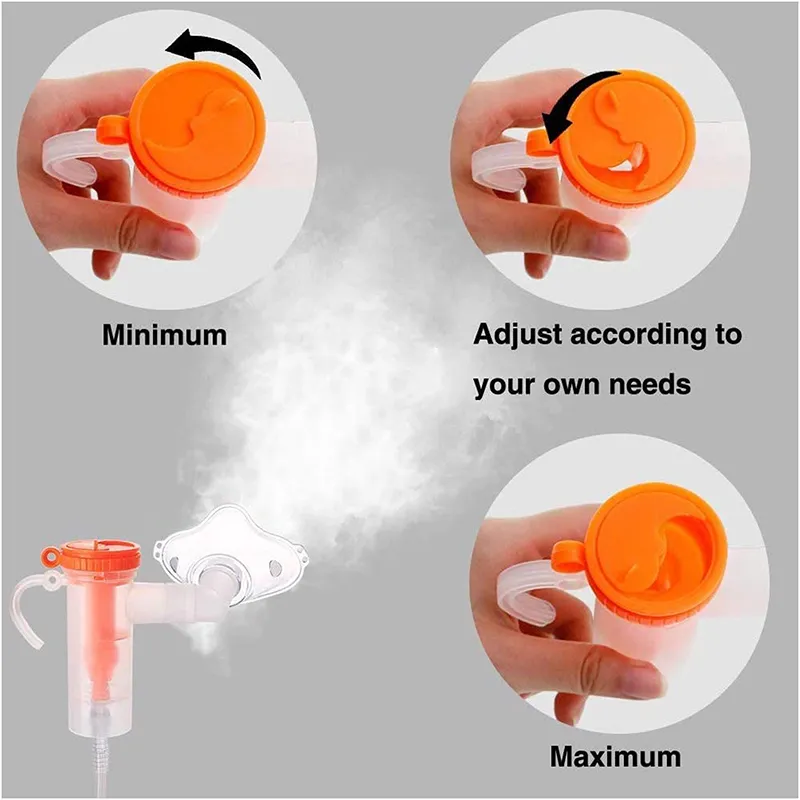 Minimum

Adjust according to your own needs

Maximum