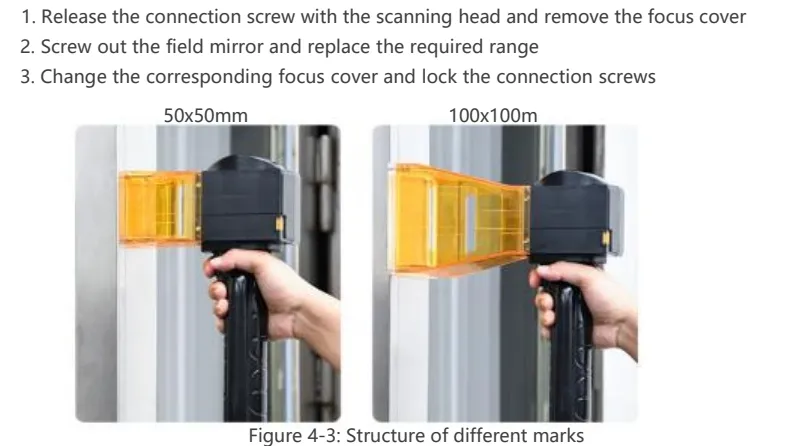 1. Release the connection screw with the scanning head and remove the focus cover
2. Screw out the field mirror and replace the required range
3. Change the corresponding focus cover and lock the connection screws

50x50mm

100x100m

Figure 4-3: Structure of different marks