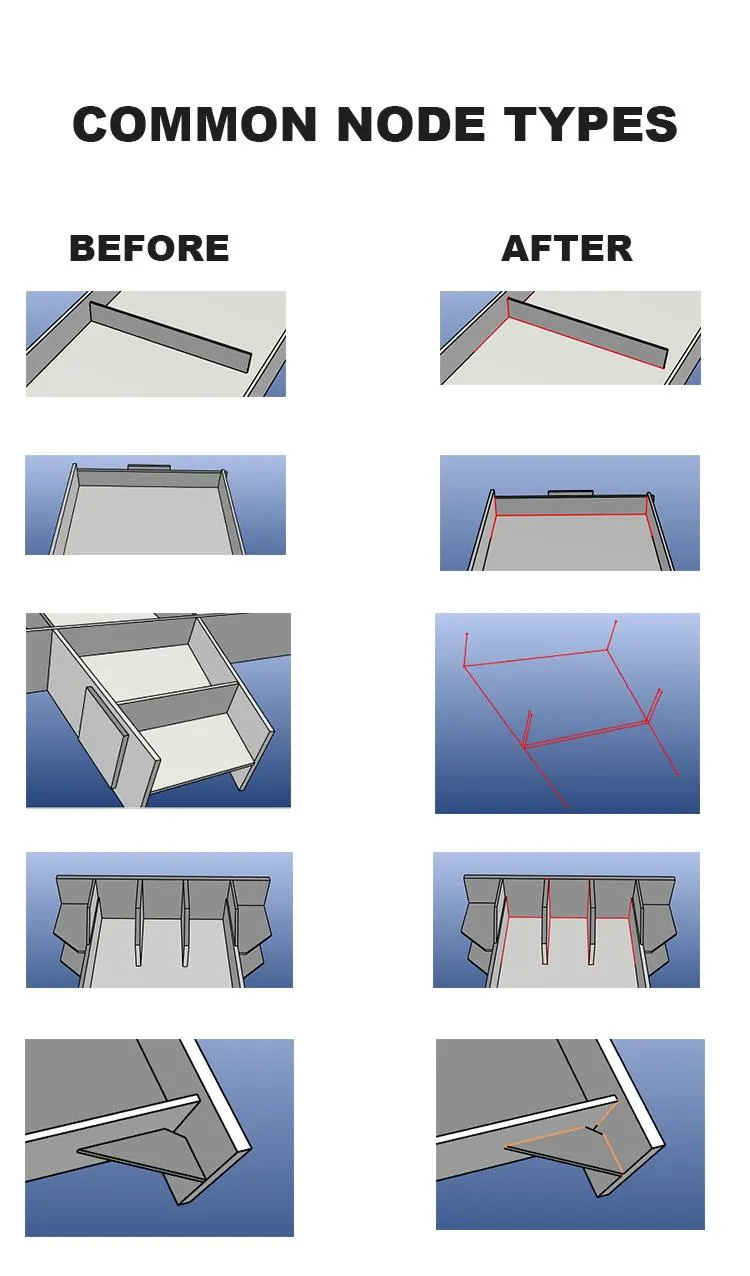 COMMON NODE TYPES

BEFORE

AFTER