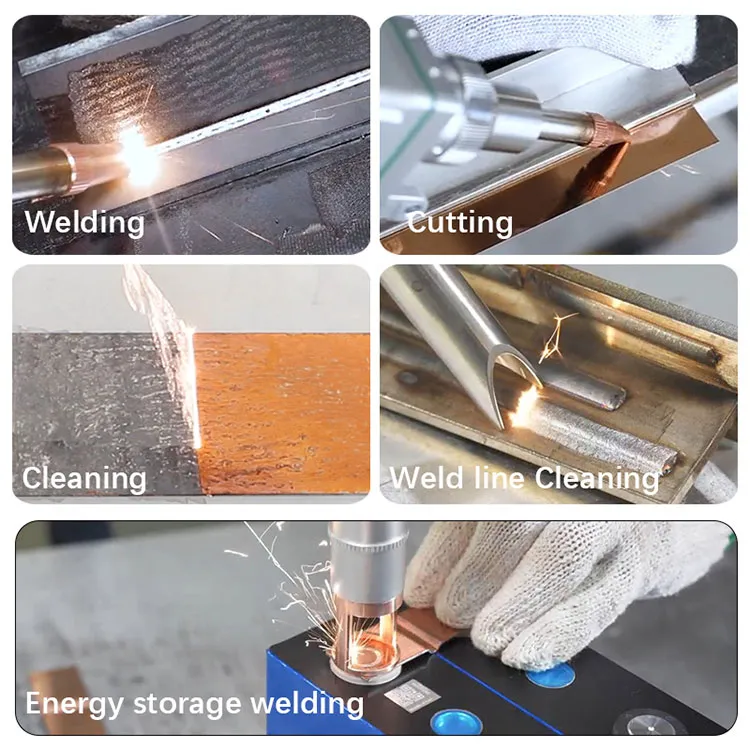 Welding

Cutting

Cleaning

Weld line Cleaning

Energy storage welding