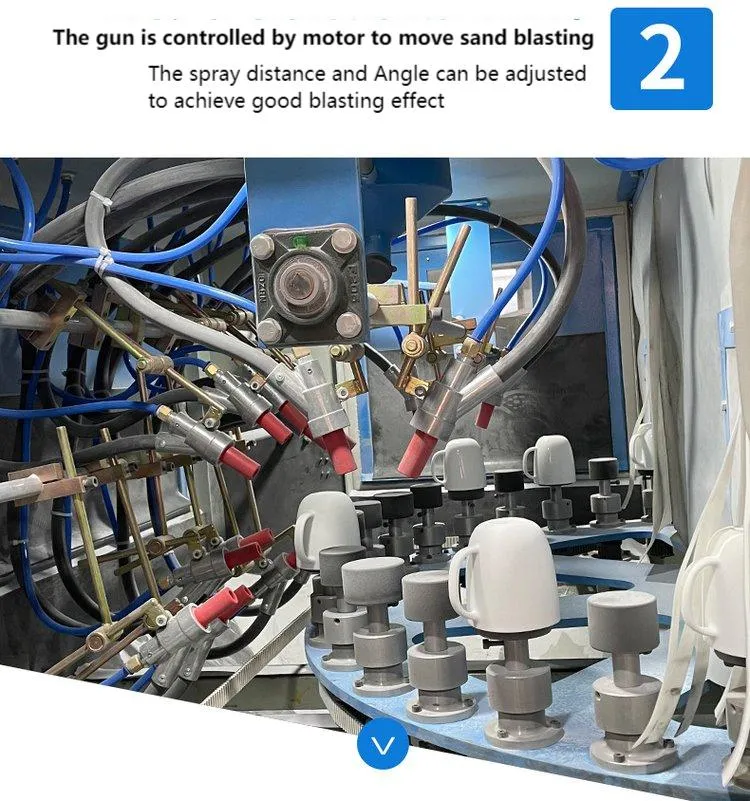 The gun is controlled by motor to move sand blasting

The spray distance and Angle can be adjusted to achieve good blasting effect

2