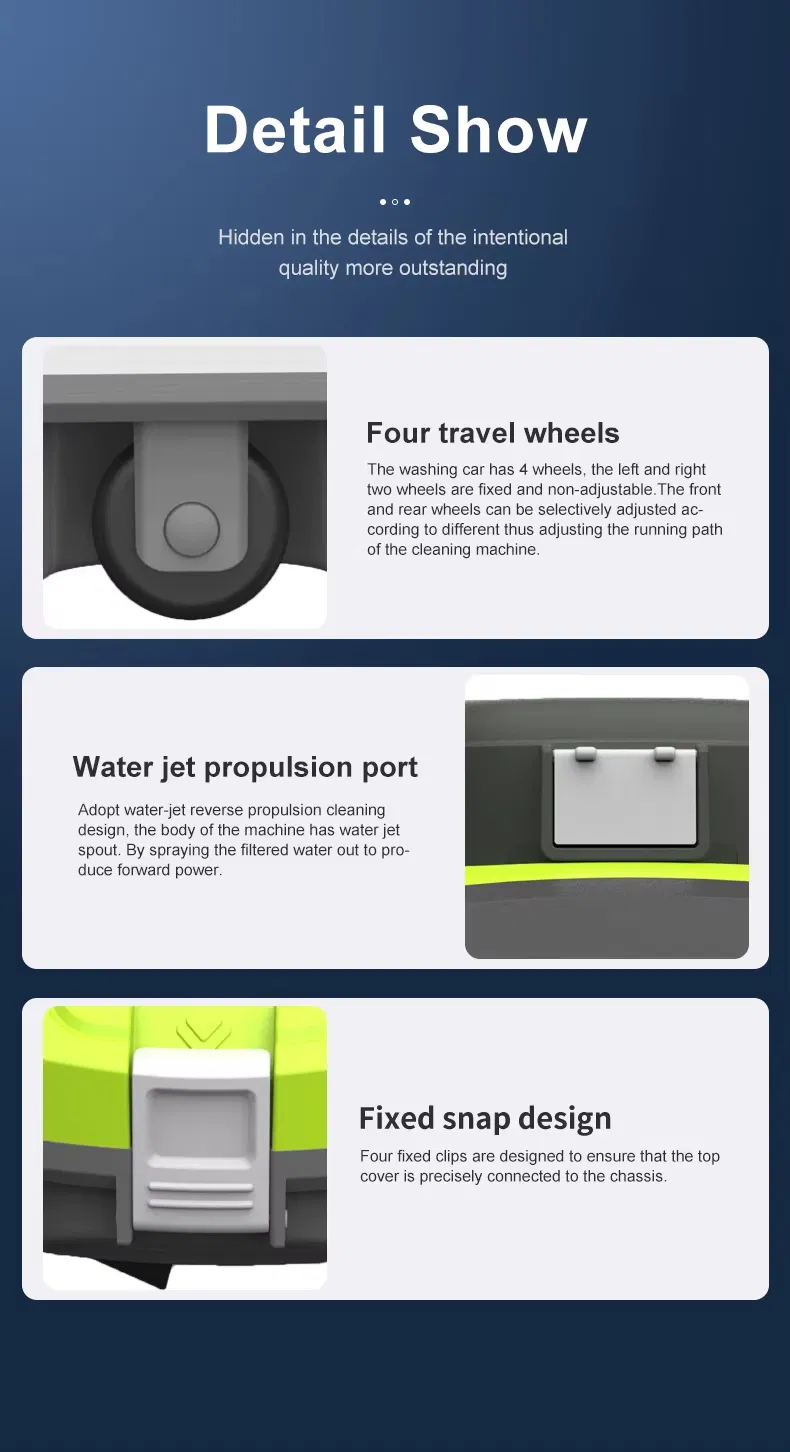 Detail Show

Hidden in the details of the intentional quality more outstanding

Four travel wheels

The washing car has 4 wheels, the left and right two wheels are fixed and non-adjustable.The front and rear wheels can be selectively adjusted according to different thus adjusting the running path of the cleaning machine.

Water jet propulsion port

Adopt water-jet reverse propulsion cleaning design, the body of the machine has water jet spout. By spraying the filtered water out to produce forward power.

Fixed snap design

Four fixed clips are designed to ensure that the top cover is precisely connected to the chassis.