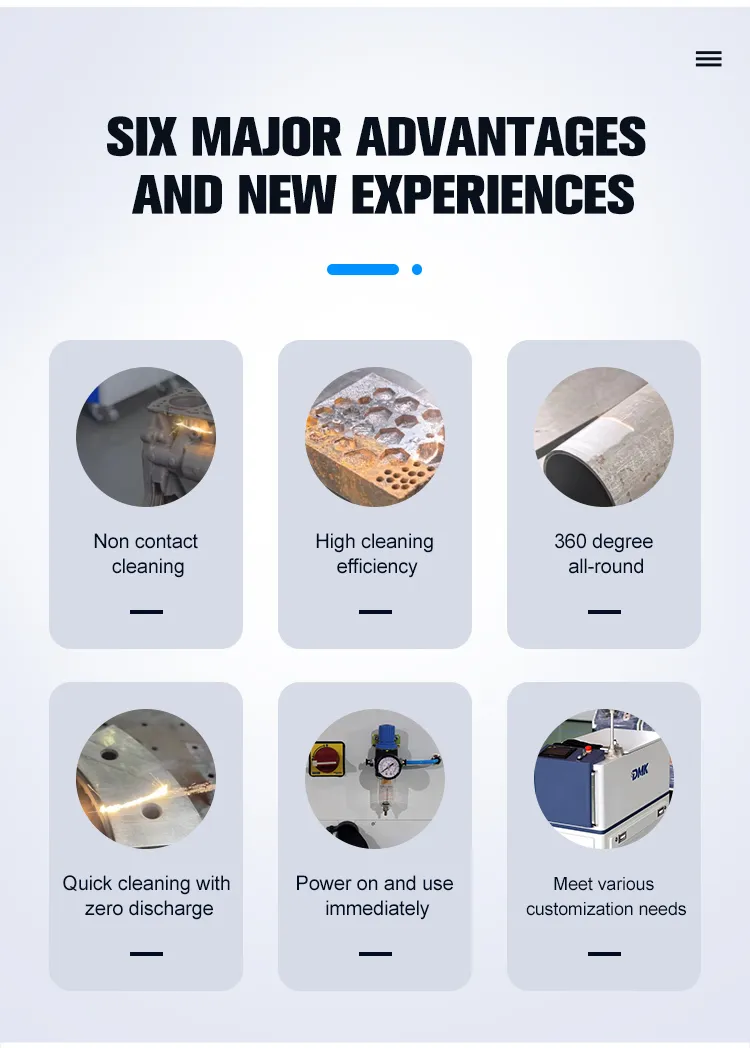 SIX MAJOR ADVANTAGES AND NEW EXPERIENCES

Non contact cleaning

High cleaning efficiency

360 degree all-round

Quick cleaning with zero discharge

Power on and use immediately

DMK

Meet various customization needs