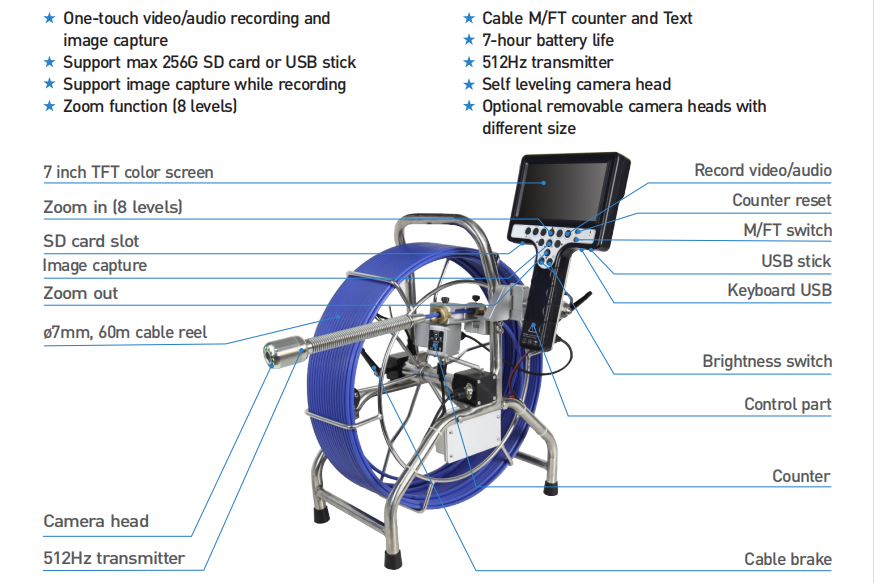 ★ One-touch video/audio recording and image capture
★ Support max 256G SD card or USB stick
★ Support image capture while recording
★ Zoom function (8 levels)

★ Cable M/FT counter and Text
★ 7-hour battery life
★ 512Hz transmitter
★ Self leveling camera head
★ Optional removable camera heads with different size

7 inch TFT color screen
Zoom in (8 levels)
SD card slot
Image capture
Zoom out
ø7mm, 60m cable reel
Camera head
512Hz transmitter

Record video/audio
Counter reset
M/FT switch
USB stick
Keyboard USB
Brightness switch
Control part
Counter
Cable brake