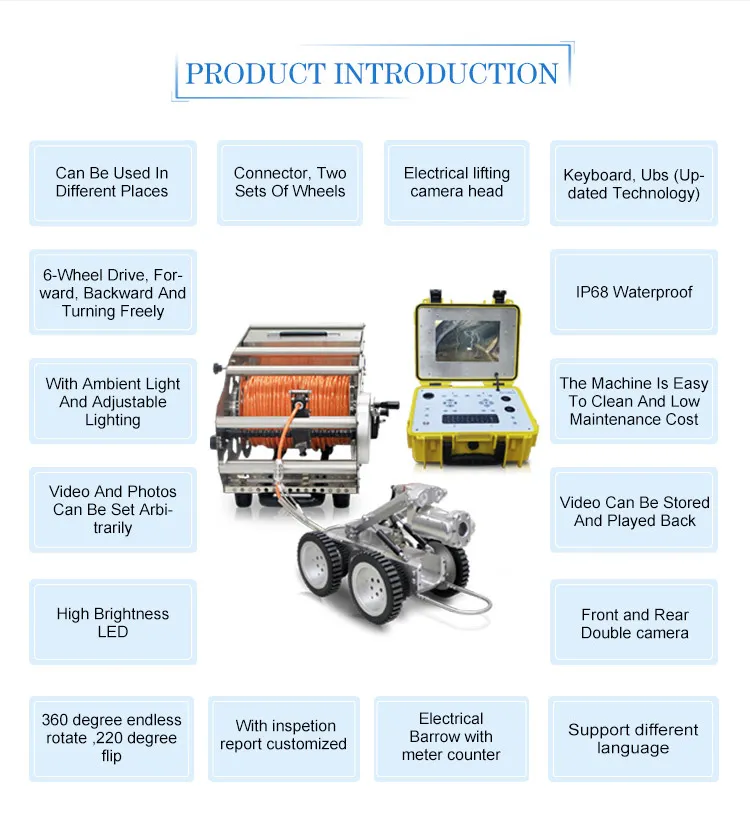 PRODUCT INTRODUCTION

Can Be Used In Different Places

Connector, Two Sets Of Wheels

Electrical lifting camera head

Keyboard, Ubs (Updated Technology)

6-Wheel Drive, Forward, Backward And Turning Freely

IP68 Waterproof

With Ambient Light And Adjustable Lighting

The Machine Is Easy To Clean And Low Maintenance Cost

Video And Photos Can Be Set Arbitrarily

Video Can Be Stored And Played Back

High Brightness LED

Front and Rear Double camera

360 degree endless rotate ,220 degree flip

With inspetion report customized

Electrical Barrow with meter counter

Support different language